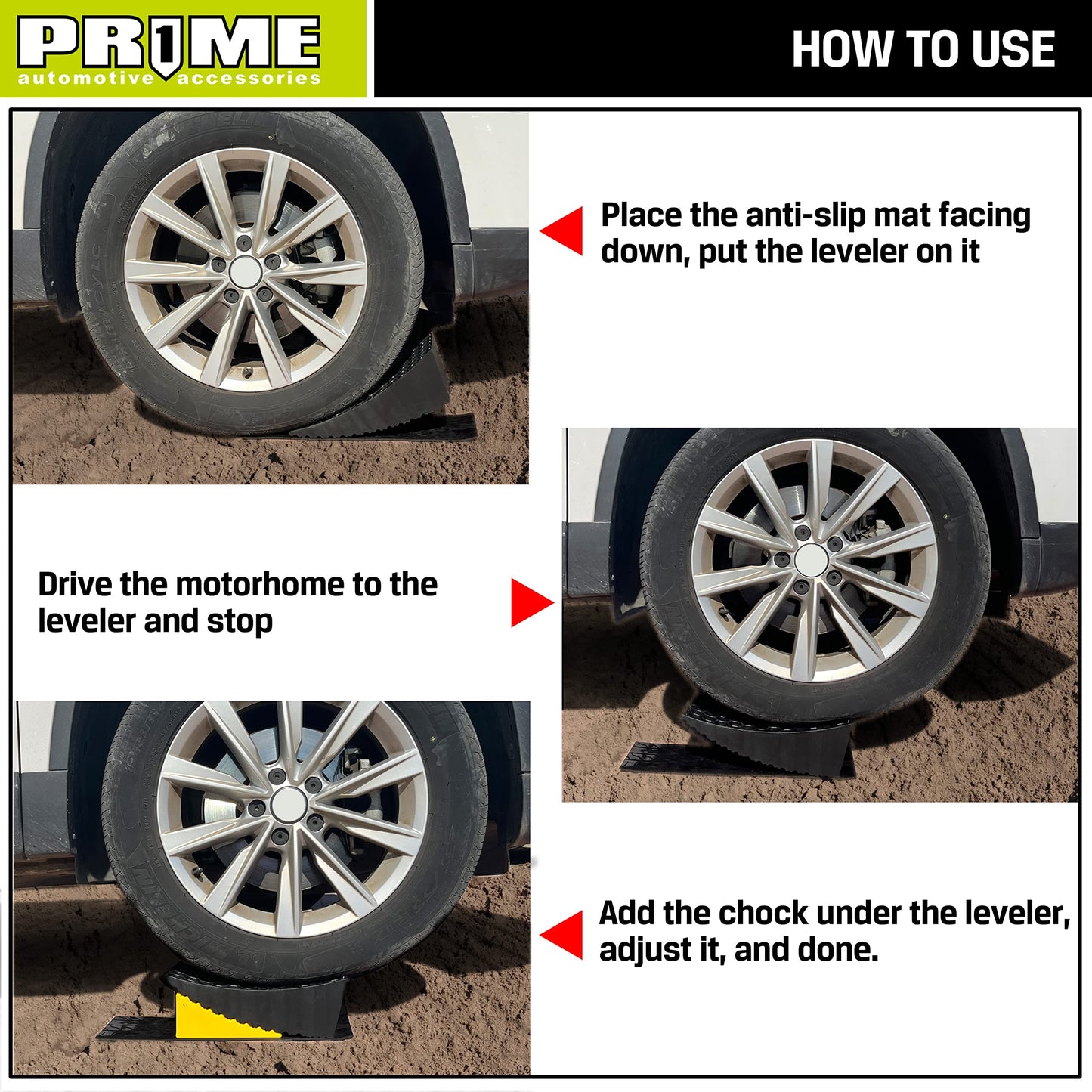 PR1ME
automotive accessories

HOW TO USE

Place the anti-slip mat facing down, put the leveler on it

Drive the motorhome to the leveler and stop

Add the chock under the leveler, adjust it, and done.