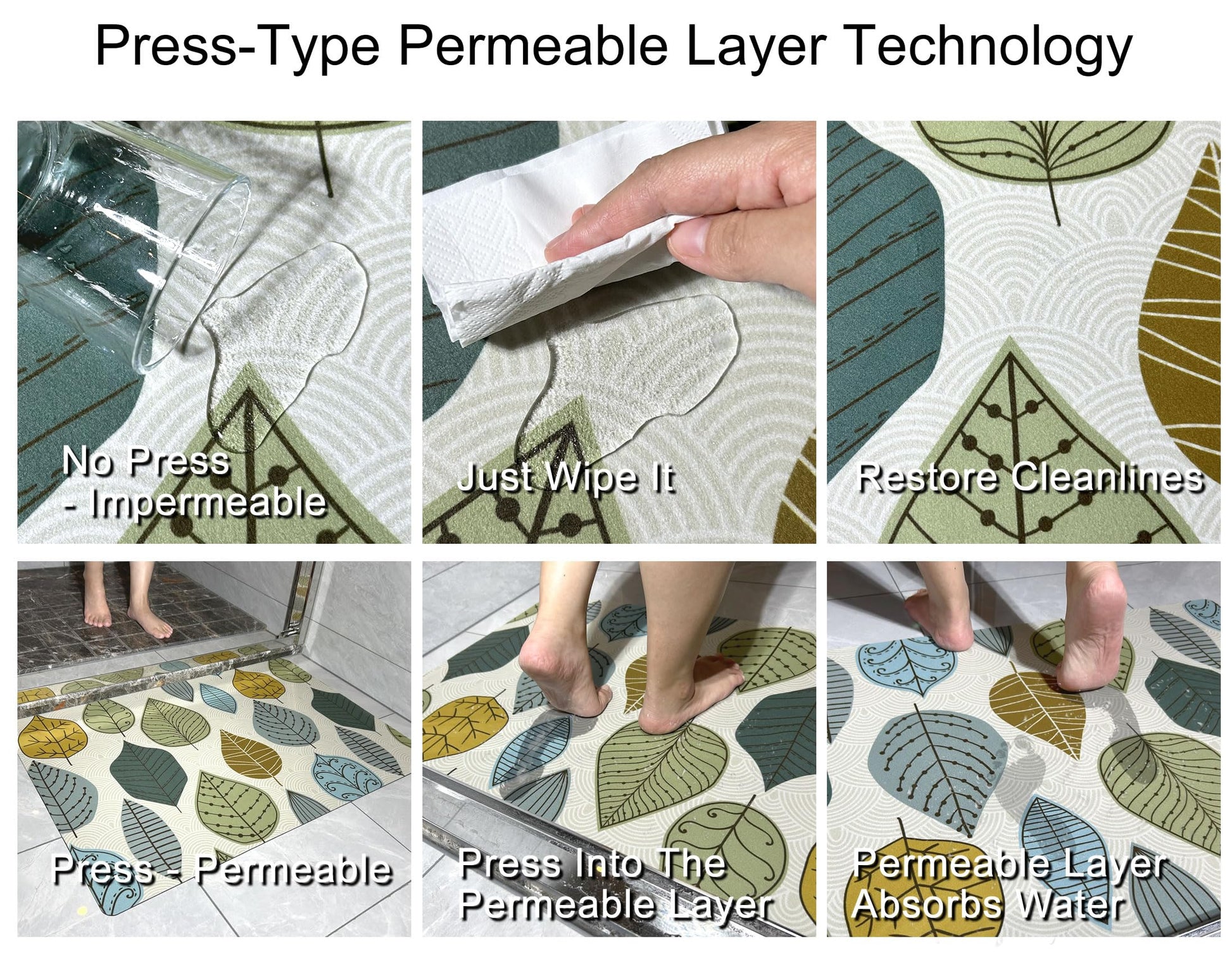 Press-Type Permeable Layer Technology

No Press
- Impermeable

Just Wipe It

Restore Cleanlines

Press - Permeable

Press Into The
Permeable Layer

Permeable Layer
Absorbs Water