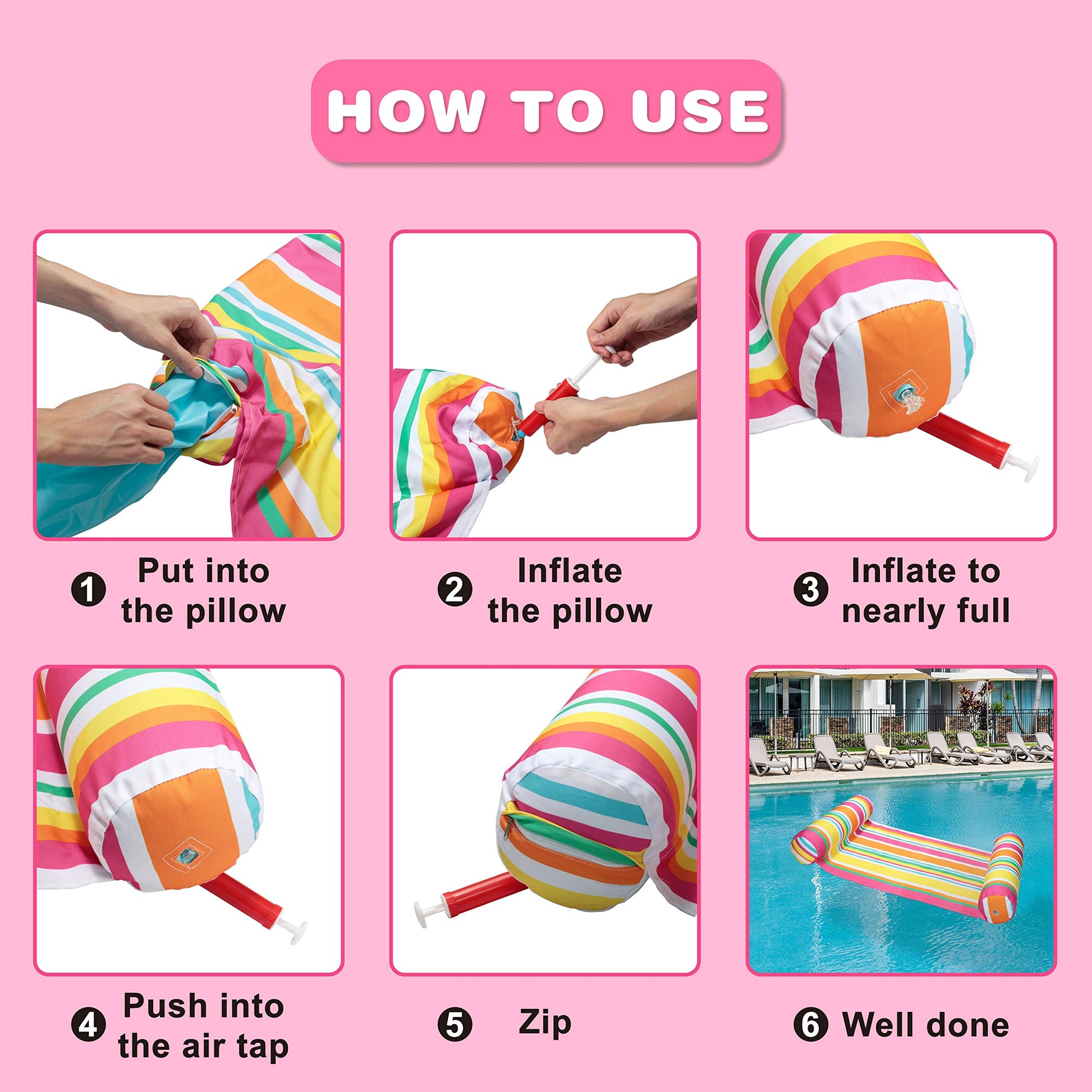 HOW TO USE

1 Put into the pillow

2 Inflate the pillow

3 Inflate to nearly full

4 Push into the air tap

5 Zip

6 Well done