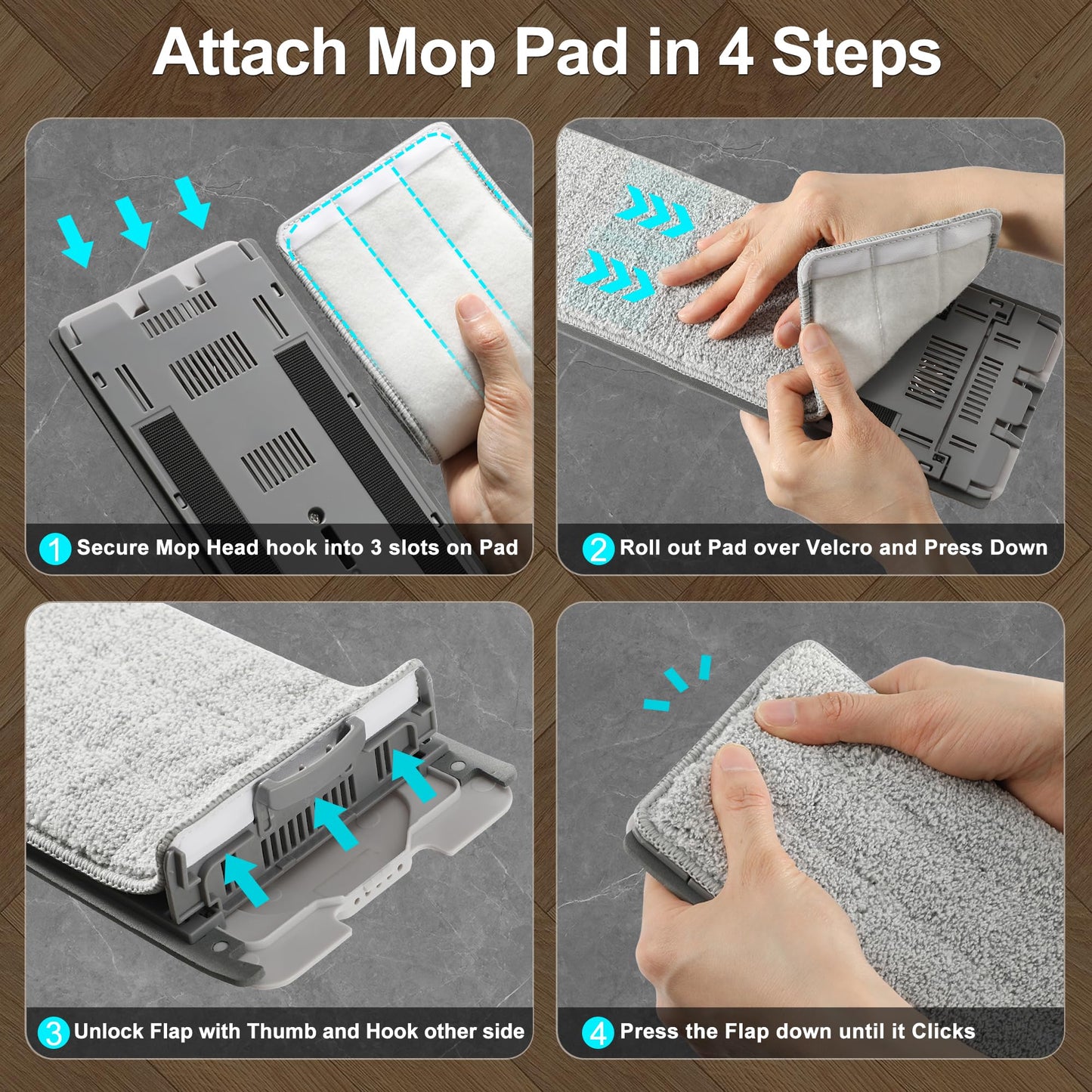 Attach Mop Pad in 4 Steps

1 Secure Mop Head hook into 3 slots on Pad

2 Roll out Pad over Velcro and Press Down

3 Unlock Flap with Thumb and Hook other side

4 Press the Flap down until it Clicks