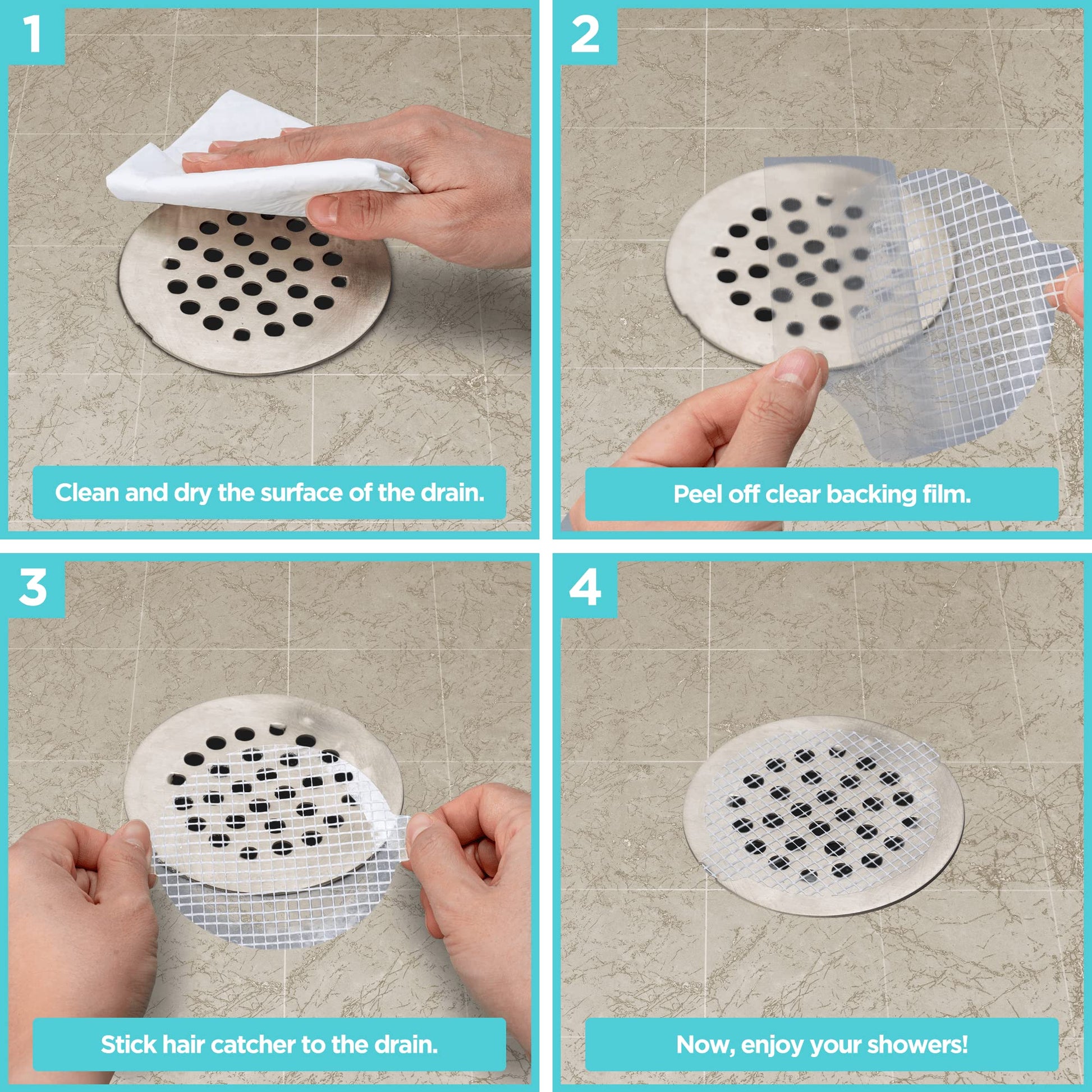 1

Clean and dry the surface of the drain.

2

Peel off clear backing film.

3

Stick hair catcher to the drain.

4

Now, enjoy your showers!