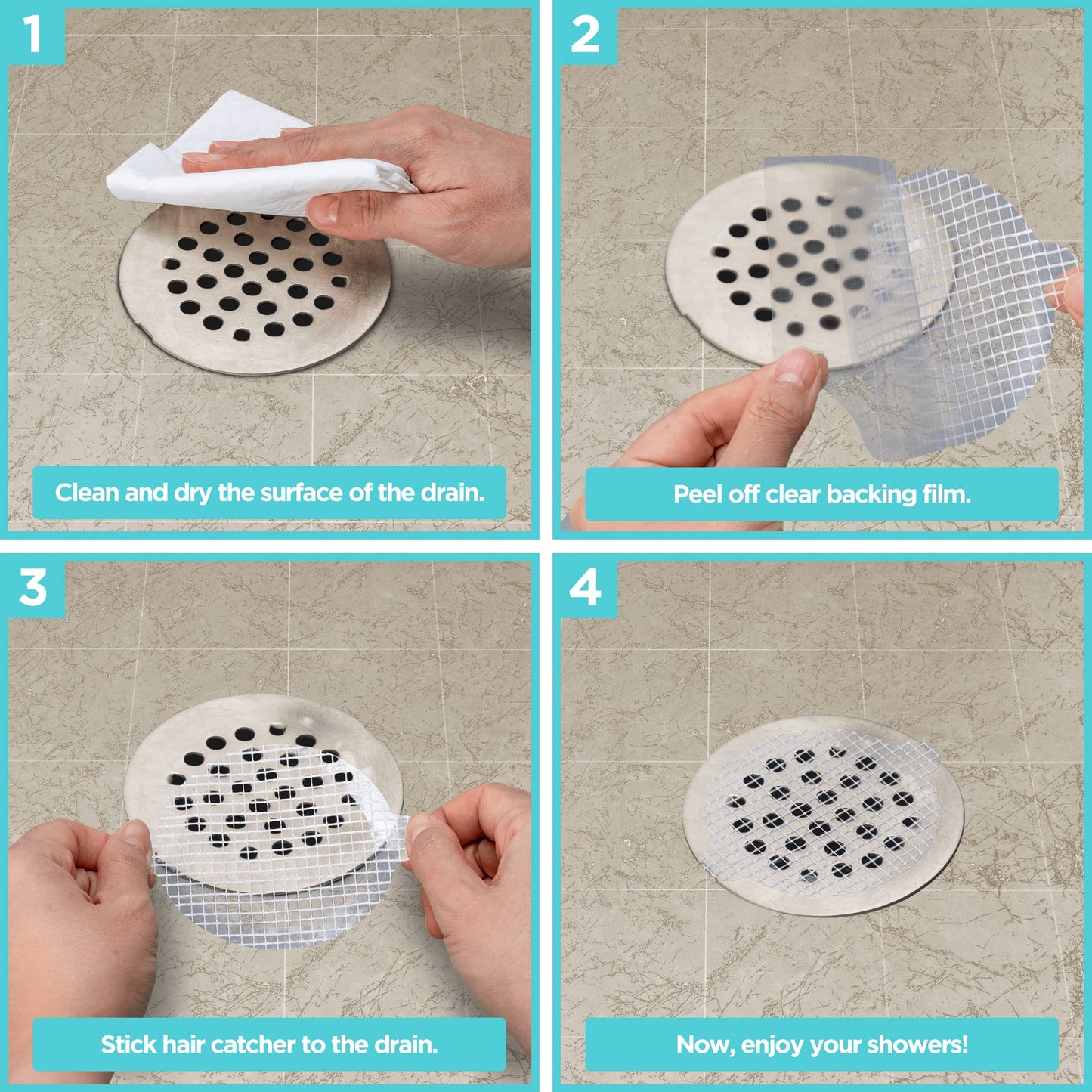 1

Clean and dry the surface of the drain.

2

Peel off clear backing film.

3

Stick hair catcher to the drain.

4

Now, enjoy your showers!