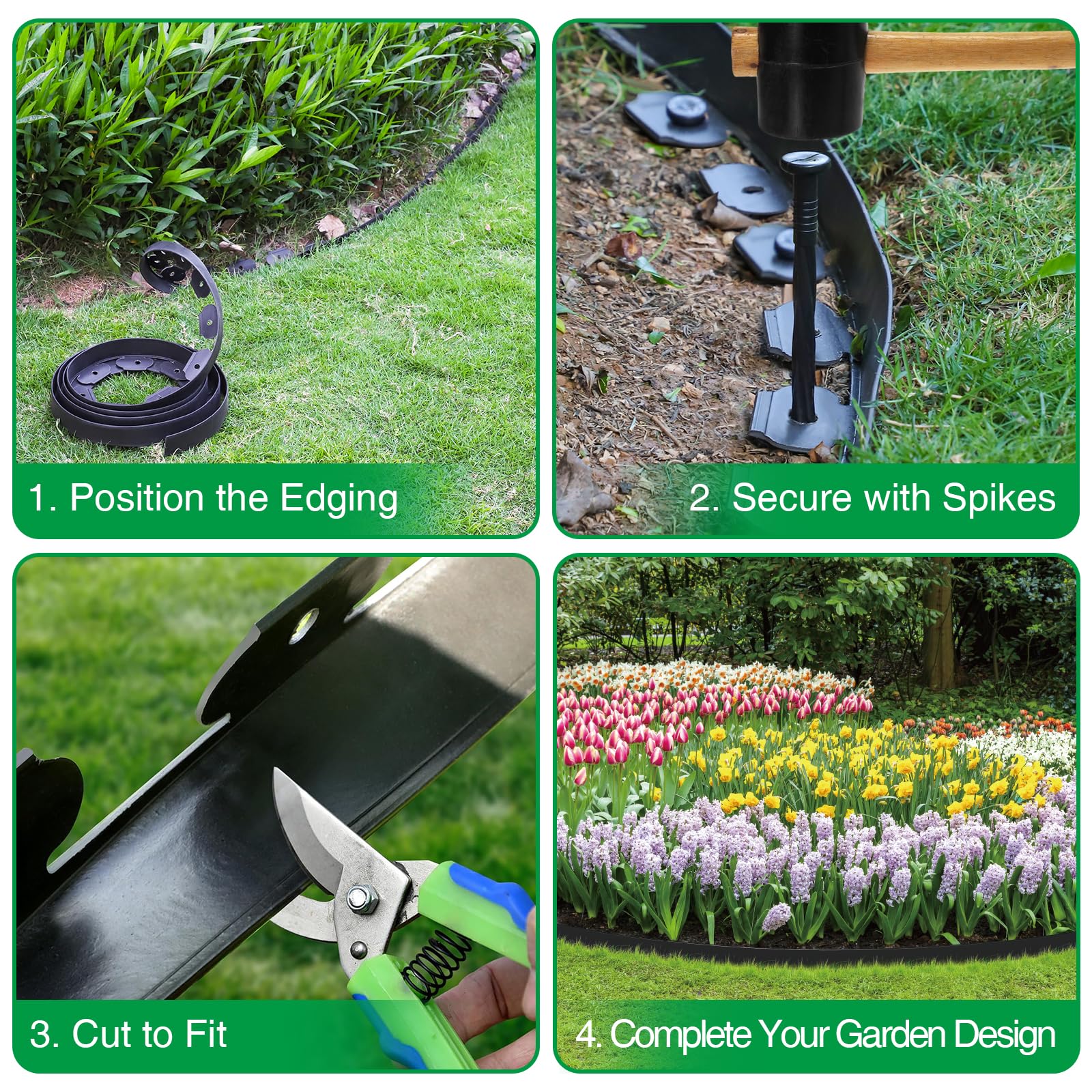 1. Position the Edging

2. Secure with Spikes

3. Cut to Fit

4. Complete Your Garden Design