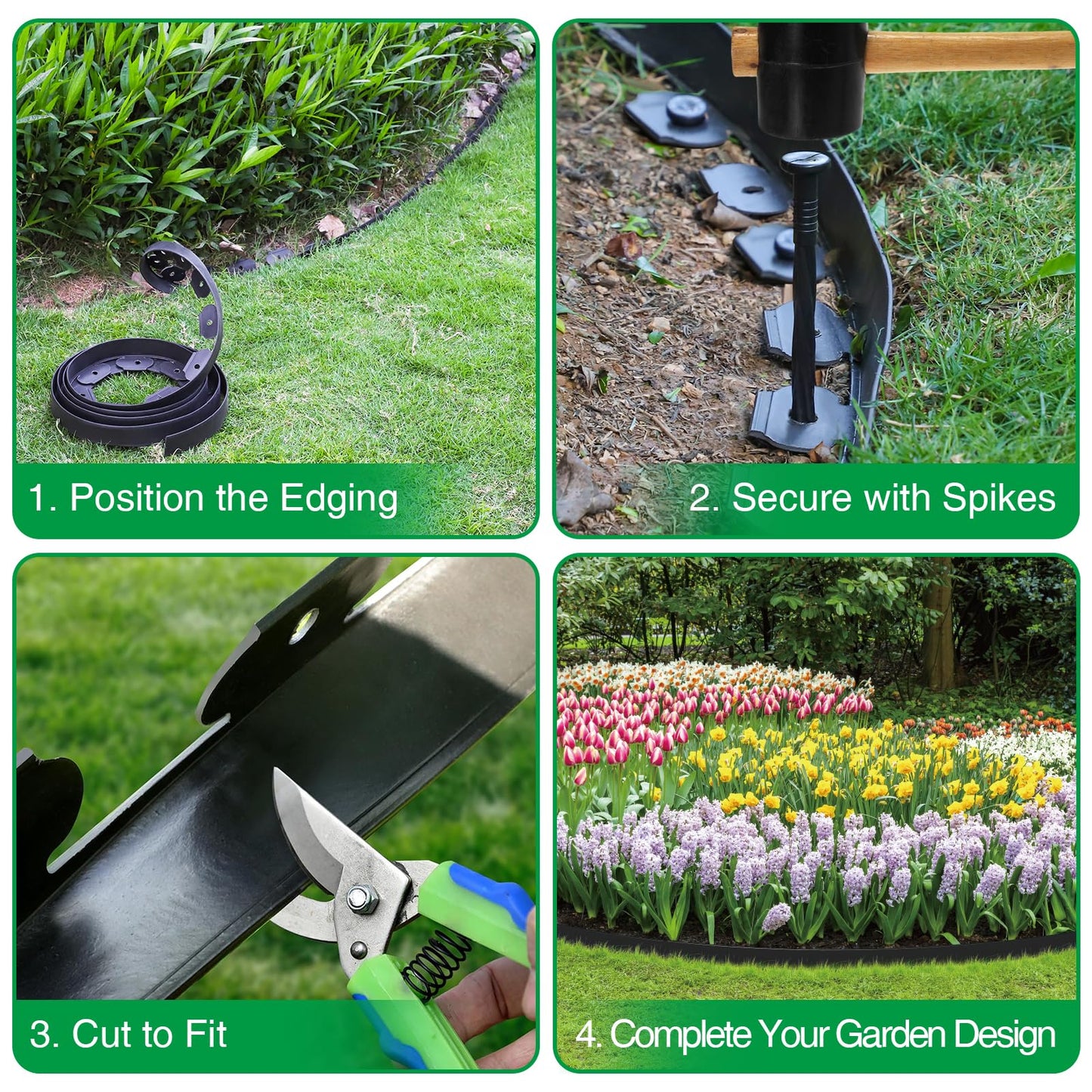 1. Position the Edging

2. Secure with Spikes

3. Cut to Fit

4. Complete Your Garden Design