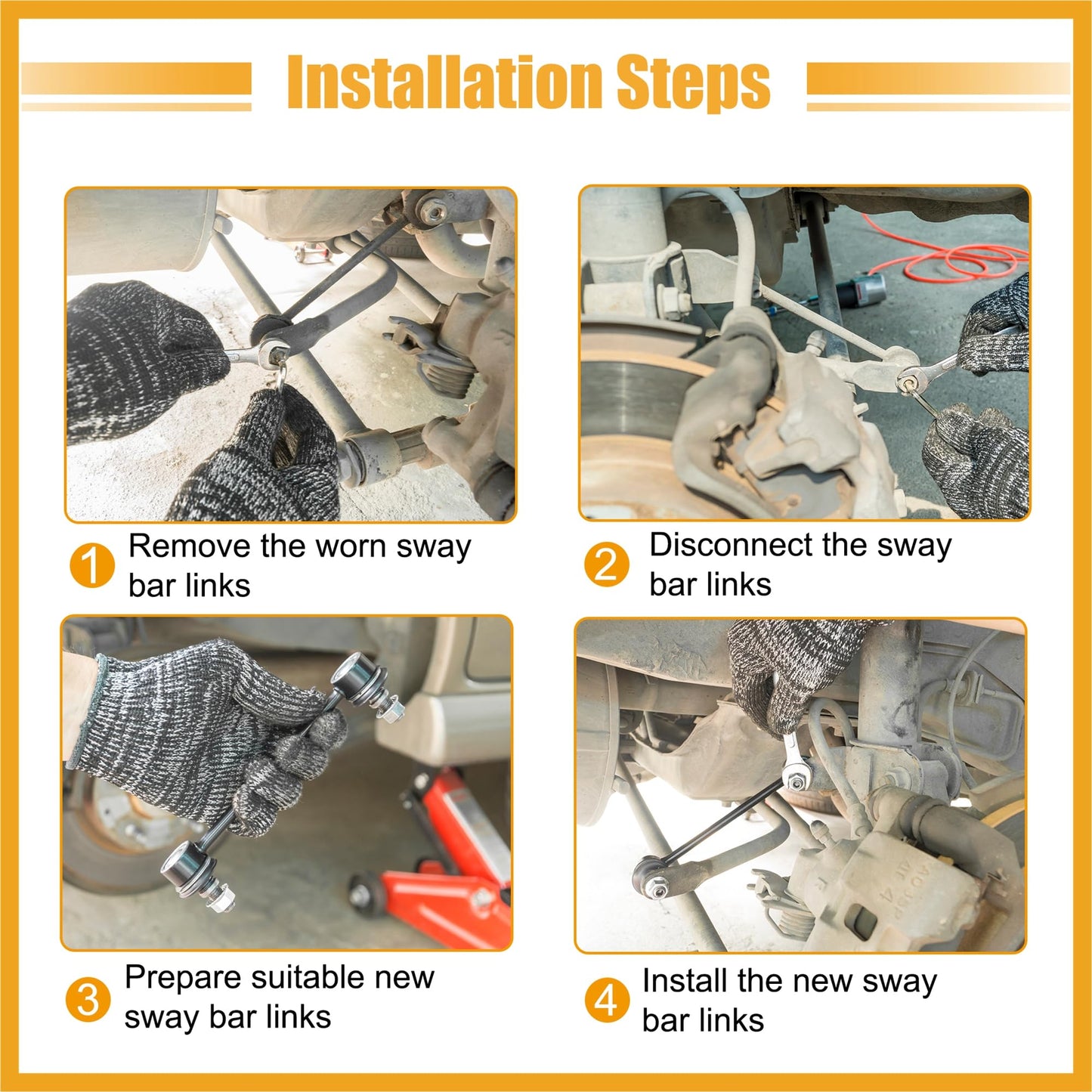 Installation Steps

1 Remove the worn sway bar links

2 Disconnect the sway bar links

3 Prepare suitable new sway bar links

4 Install the new sway bar links