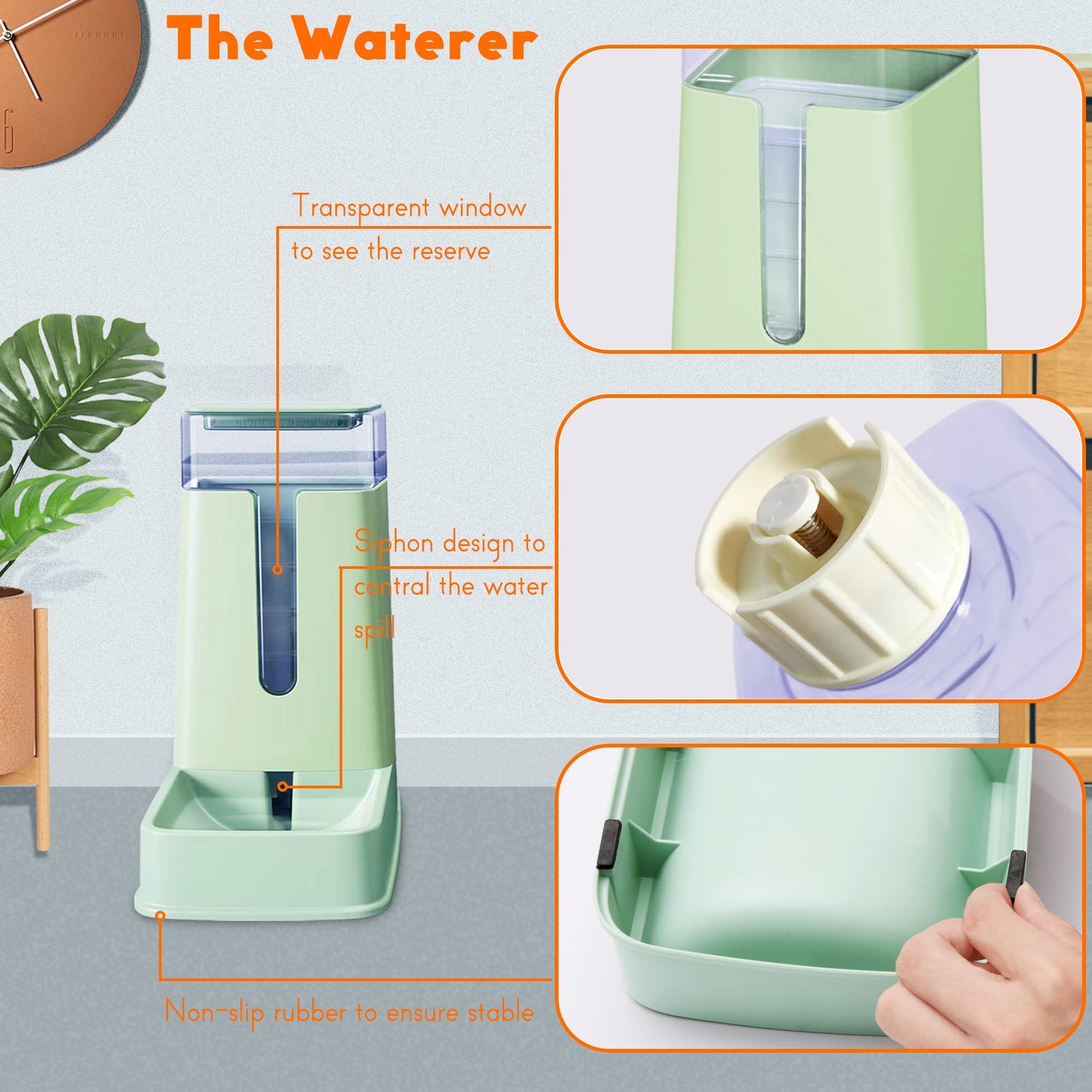 The Waterer

Transparent window to see the reserve

Siphon design to contral the water spill

Non-slip rubber to ensure stable