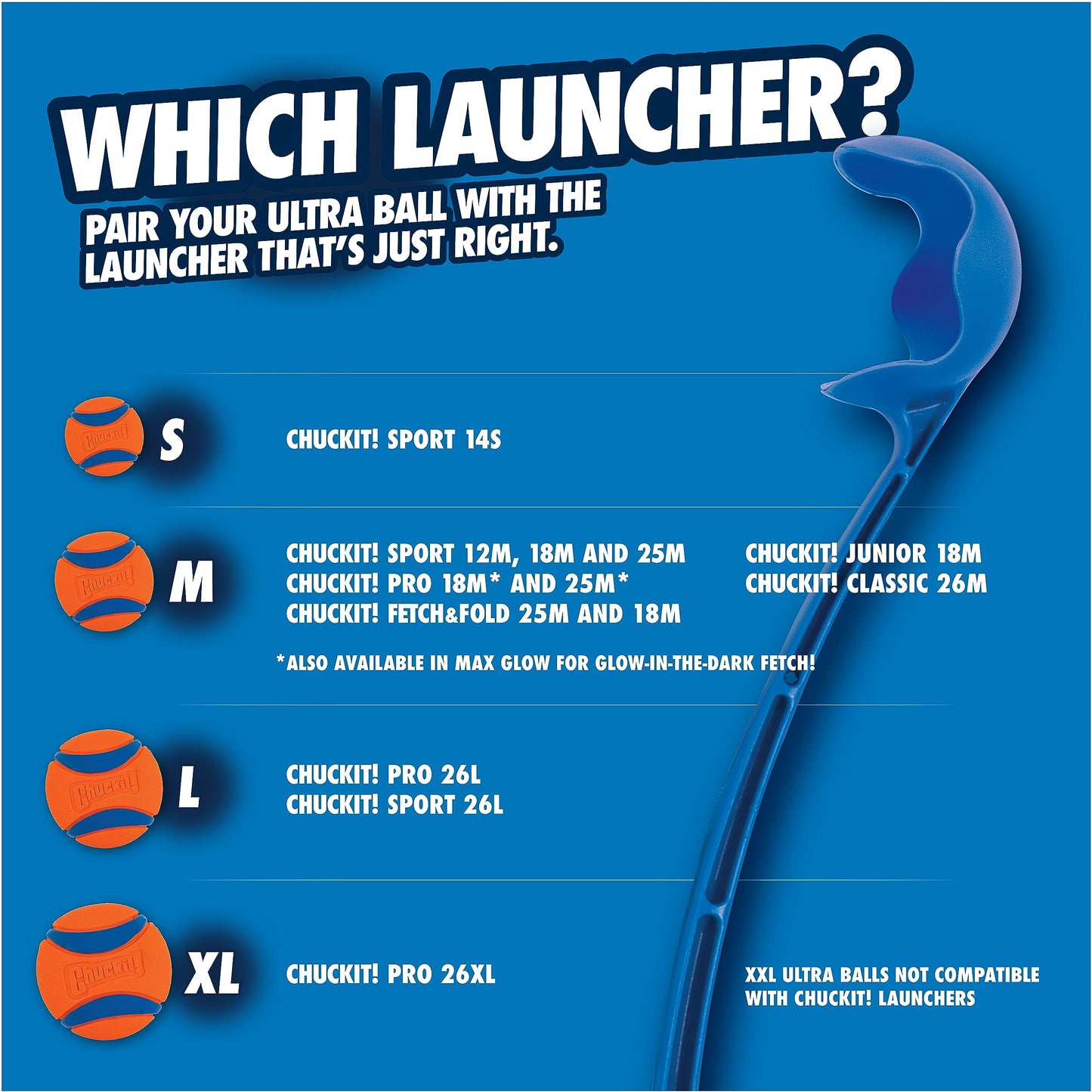 WHICH LAUNCHER?
PAIR YOUR ULTRA BALL WITH THE LAUNCHER THAT'S JUST RIGHT.

Chuckit!
S
CHUCKIT! SPORT 14S

Chuckit!
M
CHUCKIT! SPORT 12M, 18M AND 25M
CHUCKIT! PRO 18M* AND 25M*
CHUCKIT! FETCH&FOLD 25M AND 18M

CHUCKIT! JUNIOR 18M
CHUCKIT! CLASSIC 26M

*ALSO AVAILABLE IN MAX GLOW FOR GLOW-IN-THE-DARK FETCH!

Chuckit!
L
CHUCKIT! PRO 26L
CHUCKIT! SPORT 26L

Chuckit!
XL
CHUCKIT! PRO 26XL

XXL ULTRA BALLS NOT COMPATIBLE WITH CHUCKIT! LAUNCHERS