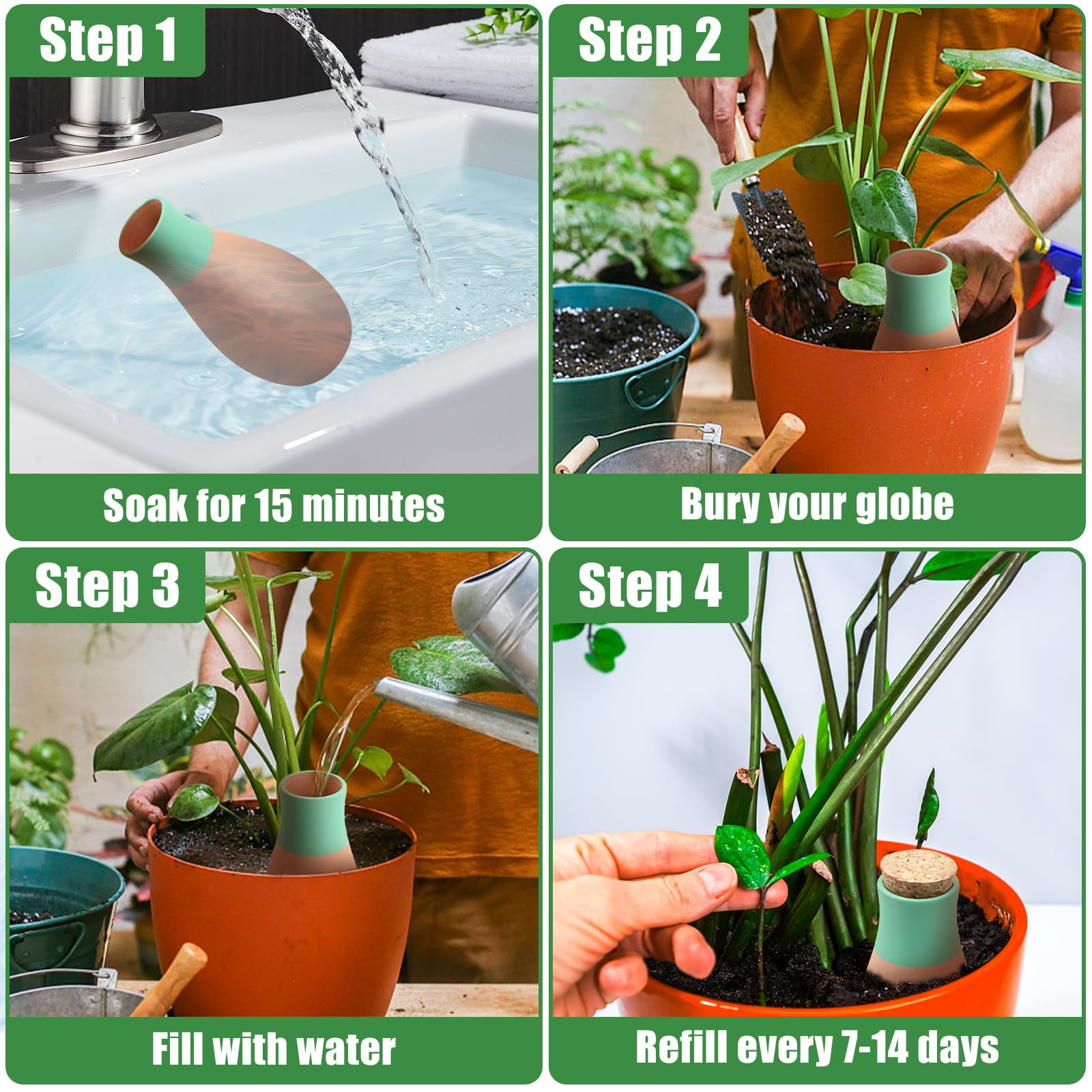 Step 1

Soak for 15 minutes

Step 2

Bury your globe

Step 3

Fill with water

Step 4

Refill every 7-14 days