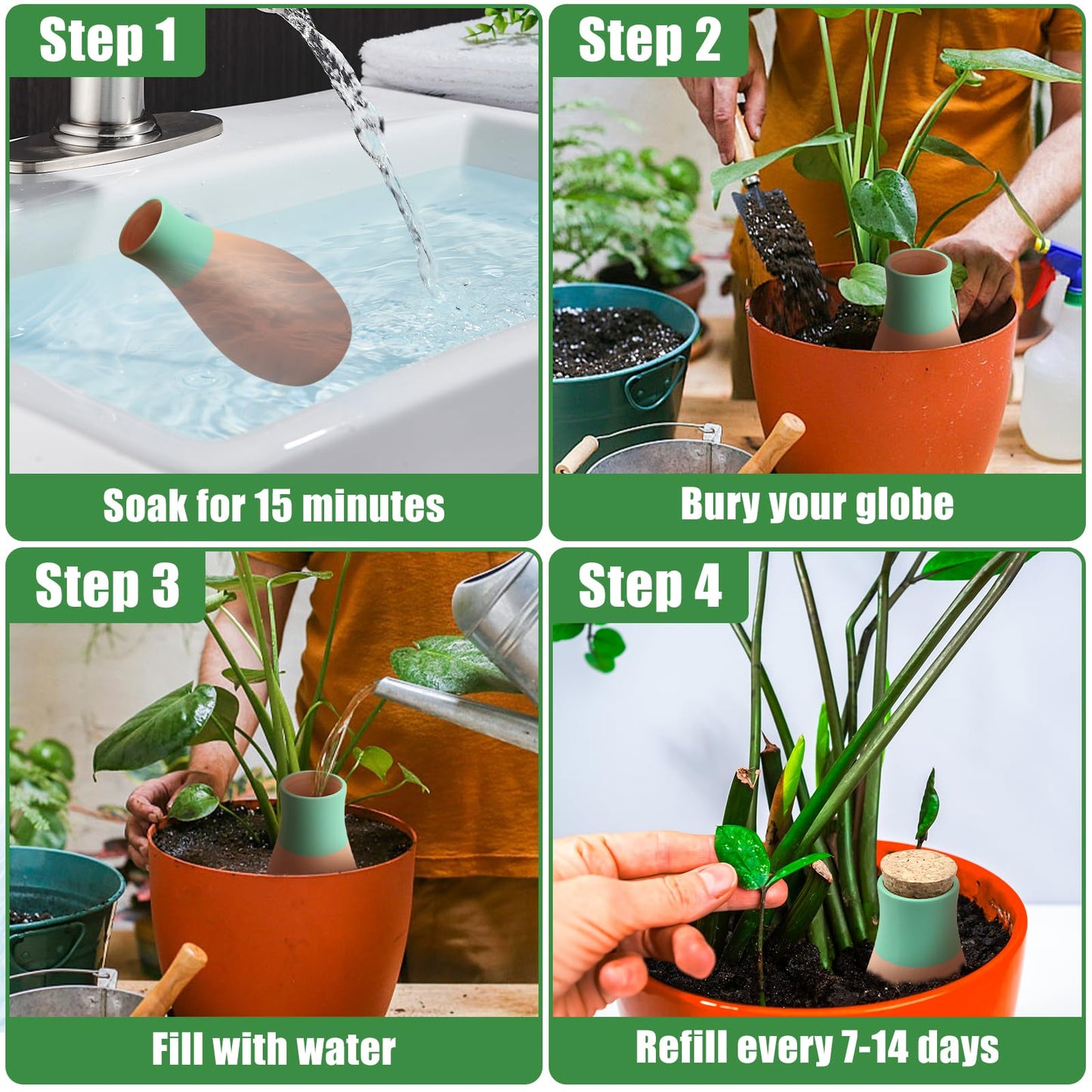 Step 1

Soak for 15 minutes

Step 2

Bury your globe

Step 3

Fill with water

Step 4

Refill every 7-14 days