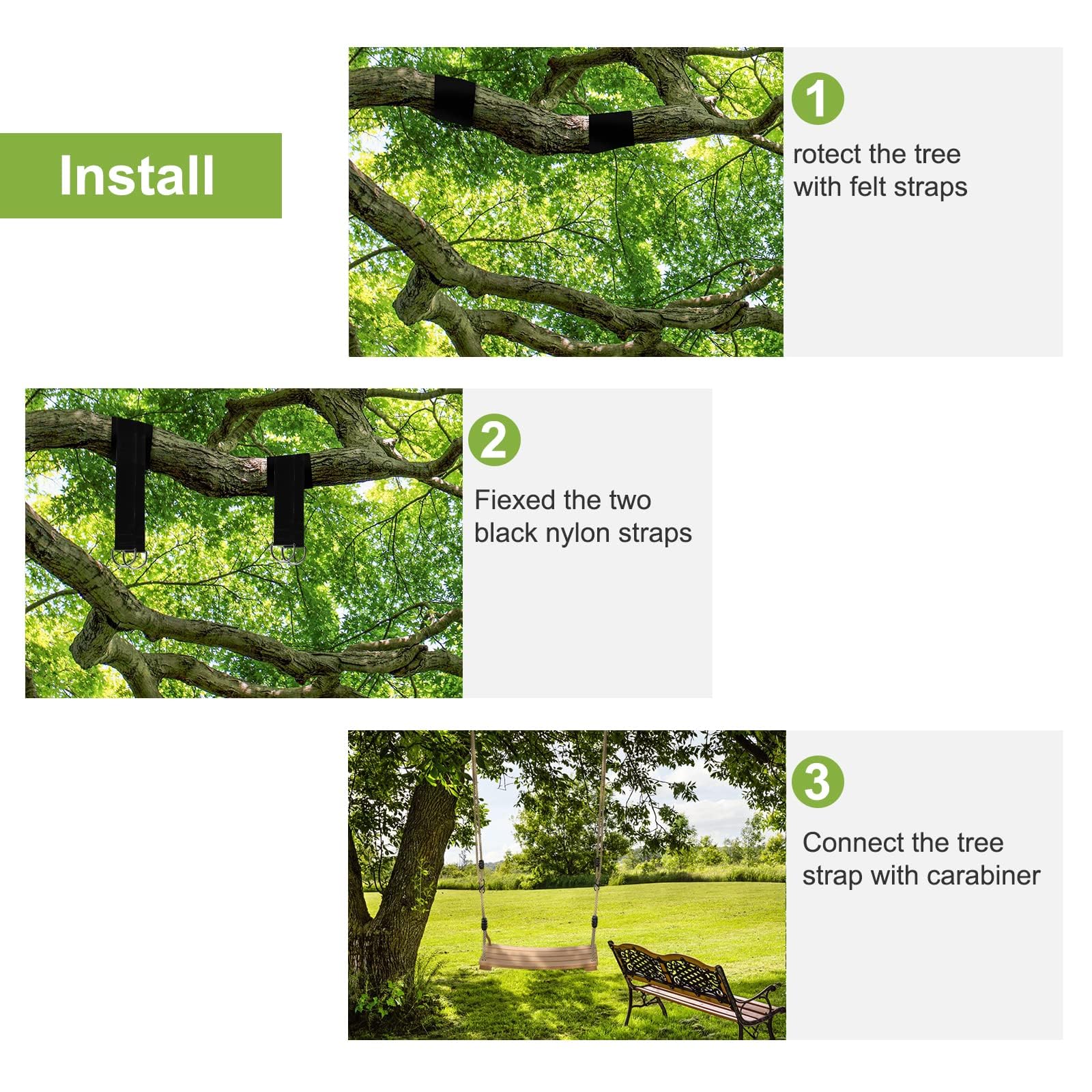 Install

1

rotect the tree with felt straps

2

Fiexed the two black nylon straps

3

Connect the tree strap with carabiner