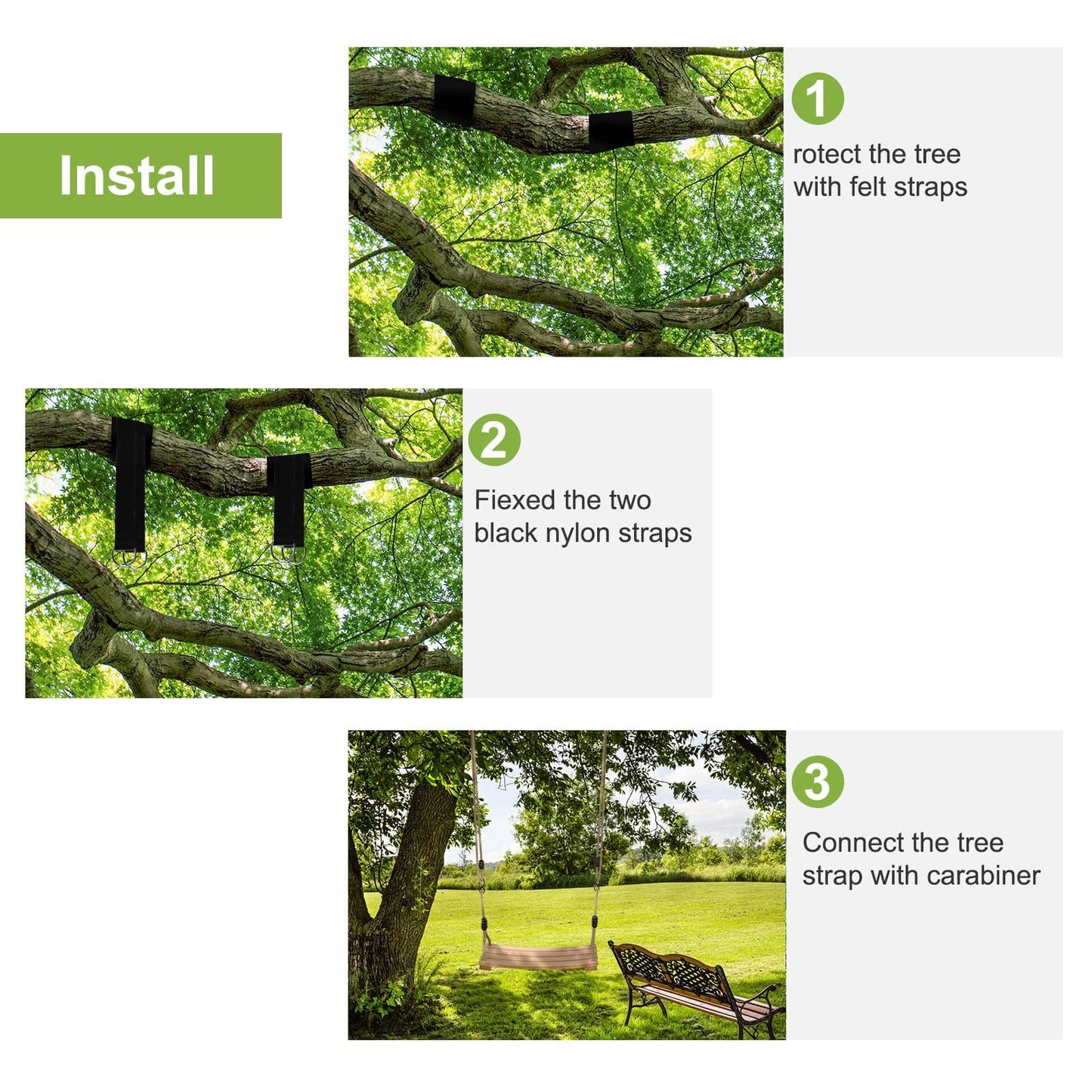 Install

1
rotect the tree with felt straps

2
Fiexed the two black nylon straps

3
Connect the tree strap with carabiner