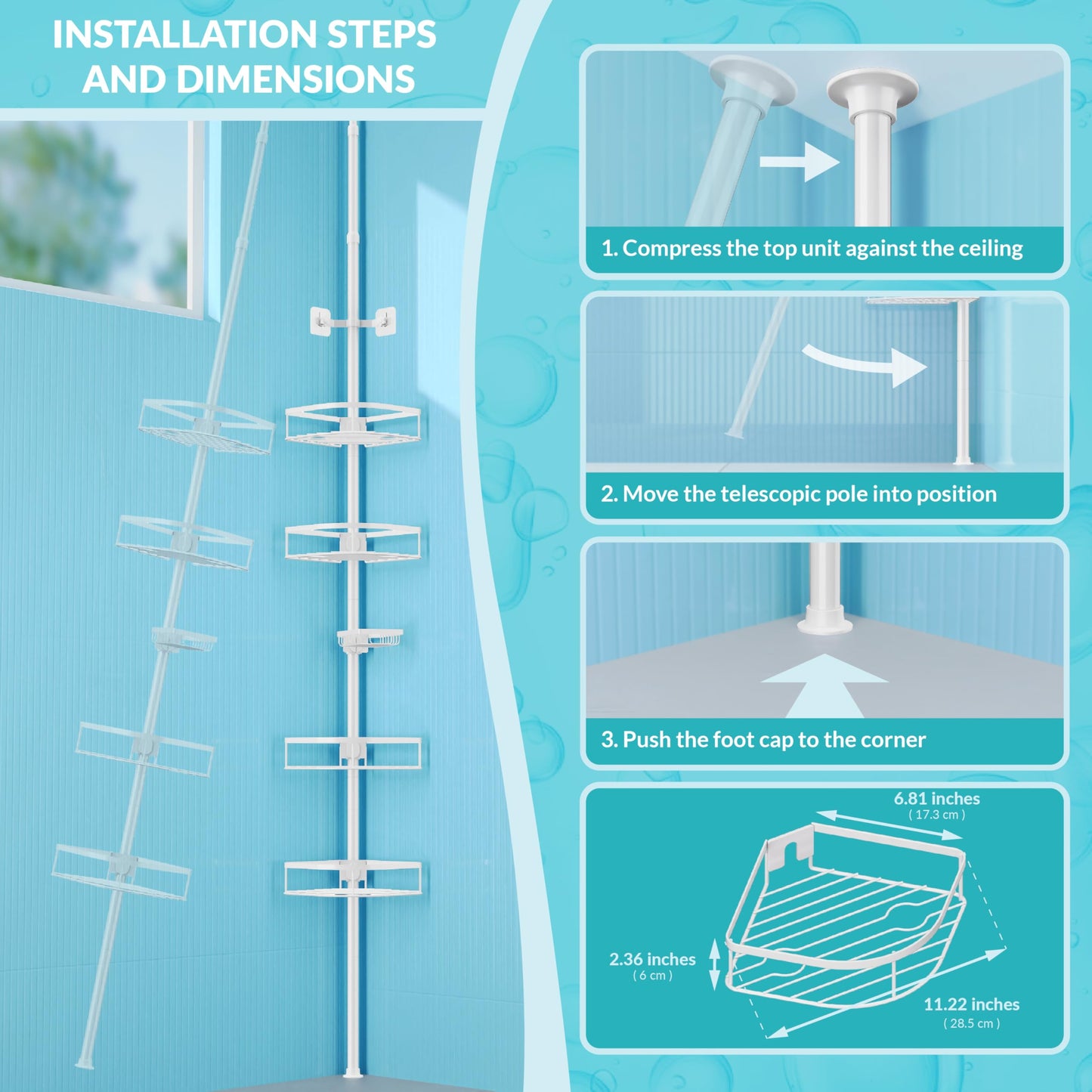 INSTALLATION STEPS AND DIMENSIONS

1. Compress the top unit against the ceiling

2. Move the telescopic pole into position

3. Push the foot cap to the corner

6.81 inches
( 17.3 cm )

2.36 inches
( 6 cm )

11.22 inches
( 28.5 cm )