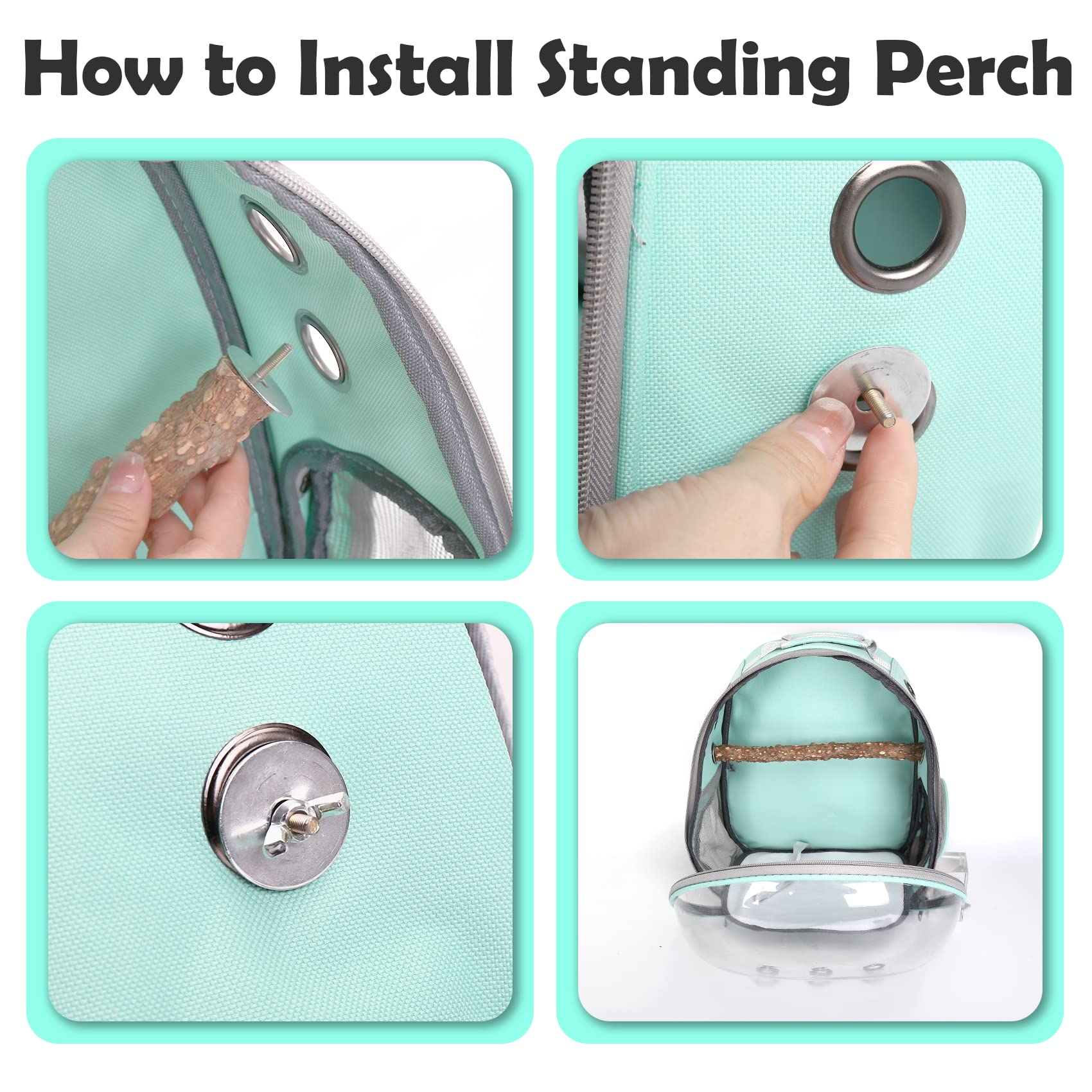 How to Install Standing Perch