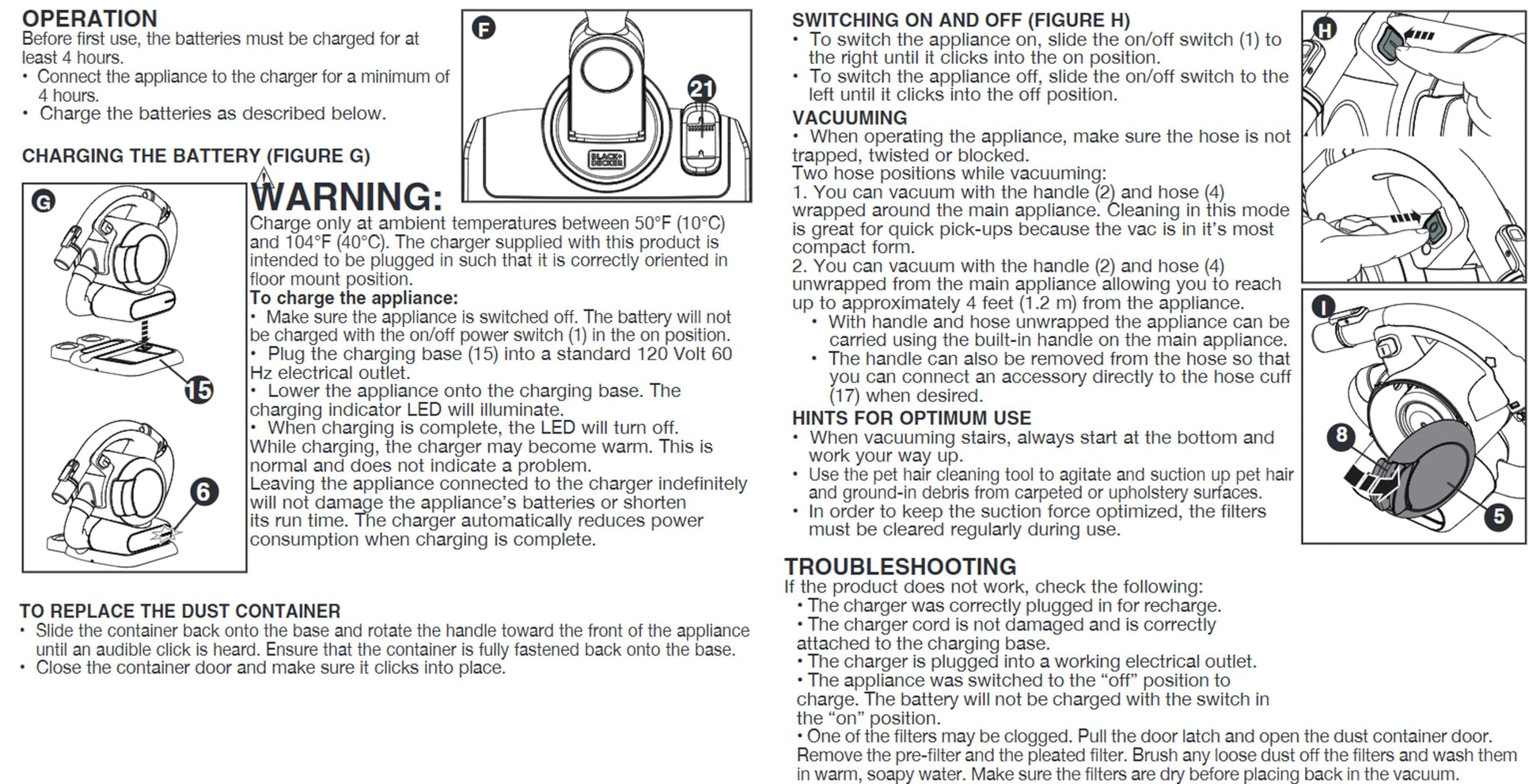 OPERATION
Before first use, the batteries must be charged for at least 4 hours.
• Connect the appliance to the charger for a minimum of 4 hours.
• Charge the batteries as described below.

F

21

BLACK+DECKER

CHARGING THE BATTERY (FIGURE G)

G

15

6

WARNING:
Charge only at ambient temperatures between 50°F (10°C) and 104°F (40°C). The charger supplied with this product is intended to be plugged in such that it is correctly oriented in floor mount position.
To charge the appliance:
• Make sure the appliance is switched off. The battery will not be charged with the on/off power switch (1) in the on position.
• Plug the charging base (15) into a standard 120 Volt 60 Hz electrical outlet.
• Lower the appliance onto the charging base. The charging indicator LED will illuminate.
• When charging is complete, the LED will turn off.
While charging, the charger may become warm. This is normal and does not indicate a problem.
Leaving the appliance connected to the charger indefinitely will not damage the appliance's batteries or shorten its run time. The charger automatically reduces power consumption when charging is complete.

TO REPLACE THE DUST CONTAINER
• Slide the container back onto the base and rotate the handle toward the front of the appliance until an audible click is heard. Ensure that the container is fully fastened back onto the base.
• Close the container door and make sure it clicks into place.

SWITCHING ON AND OFF (FIGURE H)
• To switch the appliance on, slide the on/off switch (1) to the right until it clicks into the on position.
• To switch the appliance off, slide the on/off switch to the left until it clicks into the off position.
VACUUMING
• When operating the appliance, make sure the hose is not trapped, twisted or blocked.
Two hose positions while vacuuming:
1. You can vacuum with the handle (2) and hose (4) wrapped around the main appliance. Cleaning in this mode is great for quick pick-ups because the vac is in it's most compact form.
2. You can vacuum with the handle (2) and hose (4) unwrapped from the main appliance allowing you to reach up to approximately 4 feet (1.2 m) from the appliance.
• With handle and hose unwrapped the appliance can be carried using the built-in handle on the main appliance.
• The handle can also be removed from the hose so that you can connect an accessory directly to the hose cuff (17) when desired.
HINTS FOR OPTIMUM USE
• When vacuuming stairs, always start at the bottom and work your way up.
• Use the pet hair cleaning tool to agitate and suction up pet hair and ground-in debris from carpeted or upholstery surfaces.
• In order to keep the suction force optimized, the filters must be cleared regularly during use.

H

I

8

5

TROUBLESHOOTING
If the product does not work, check the following:
• The charger was correctly plugged in for recharge.
• The charger cord is not damaged and is correctly attached to the charging base.
• The charger is plugged into a working electrical outlet.
• The appliance was switched to the "off" position to charge. The battery will not be charged with the switch in the "on" position.
• One of the filters may be clogged. Pull the door latch and open the dust container door. Remove the pre-filter and the pleated filter. Brush any loose dust off the filters and wash them in warm, soapy water. Make sure the filters are dry before placing back in the vacuum.