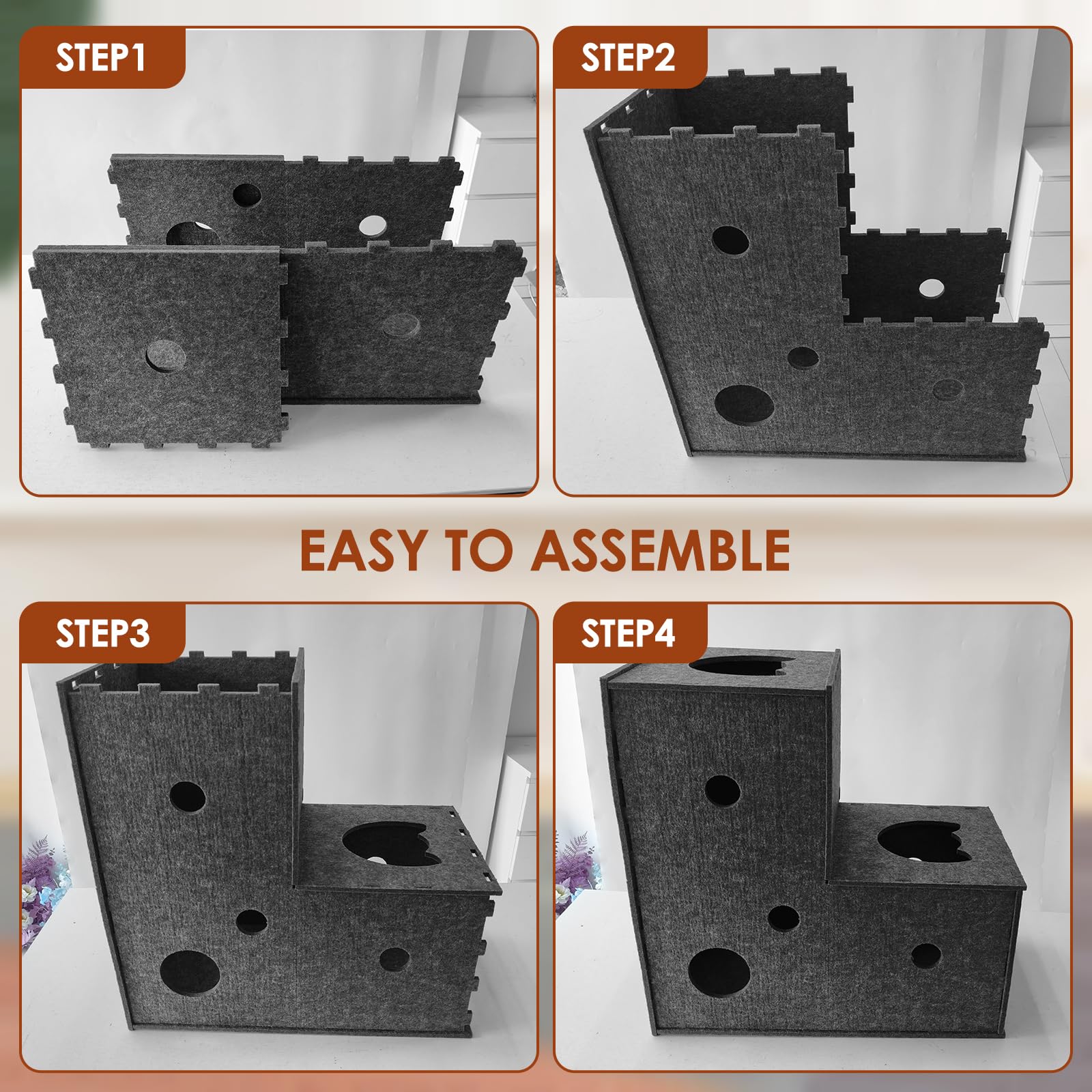 STEP1

STEP2

EASY TO ASSEMBLE

STEP3

STEP4