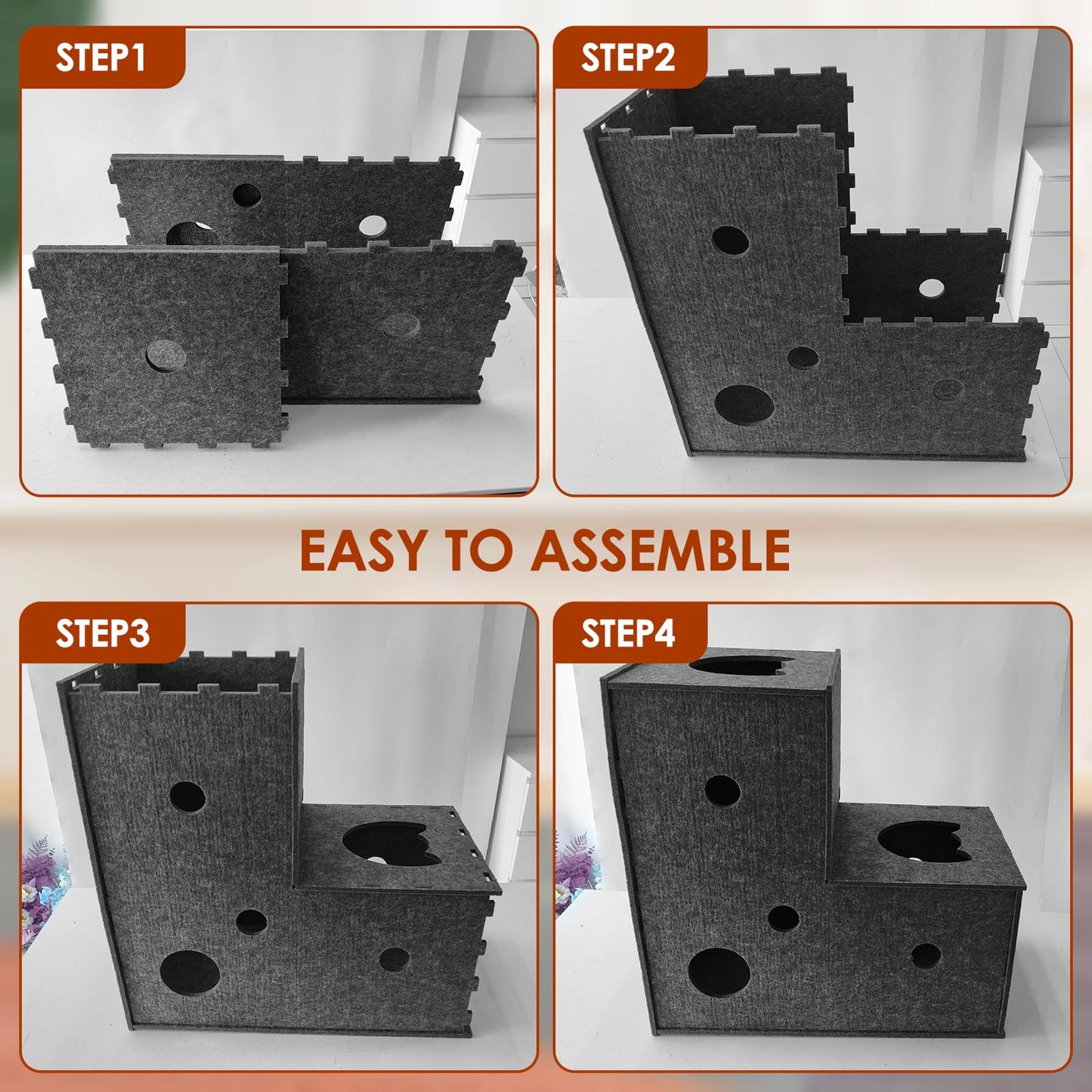 STEP1

STEP2

EASY TO ASSEMBLE

STEP3

STEP4