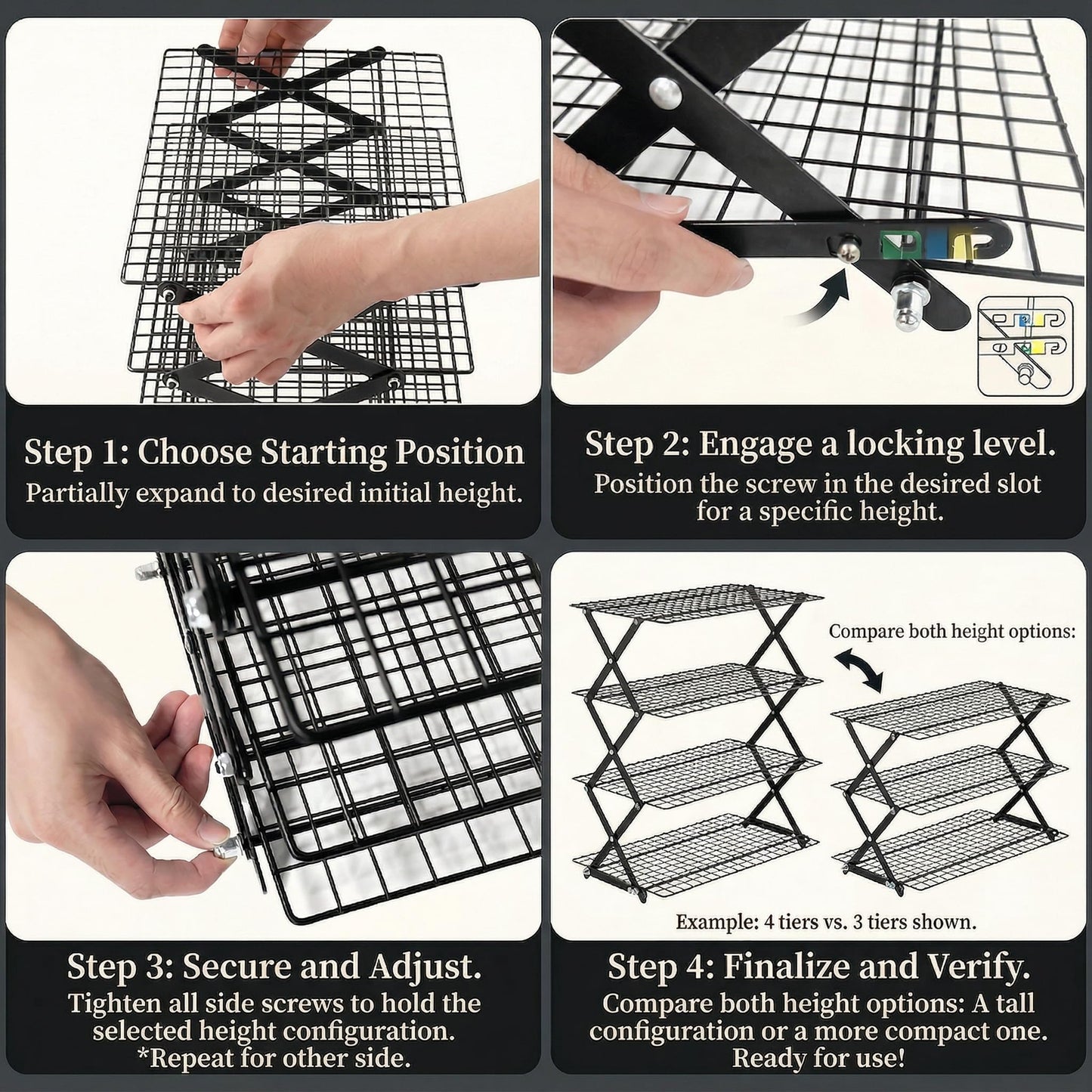 Step 1: Choose Starting Position
Partially expand to desired initial height.

Step 2: Engage a locking level.
Position the screw in the desired slot for a specific height.

Step 3: Secure and Adjust.
Tighten all side screws to hold the selected height configuration.
*Repeat for other side.

Compare both height options:

Example: 4 tiers vs. 3 tiers shown.

Step 4: Finalize and Verify.
Compare both height options: A tall configuration or a more compact one.
Ready for use!