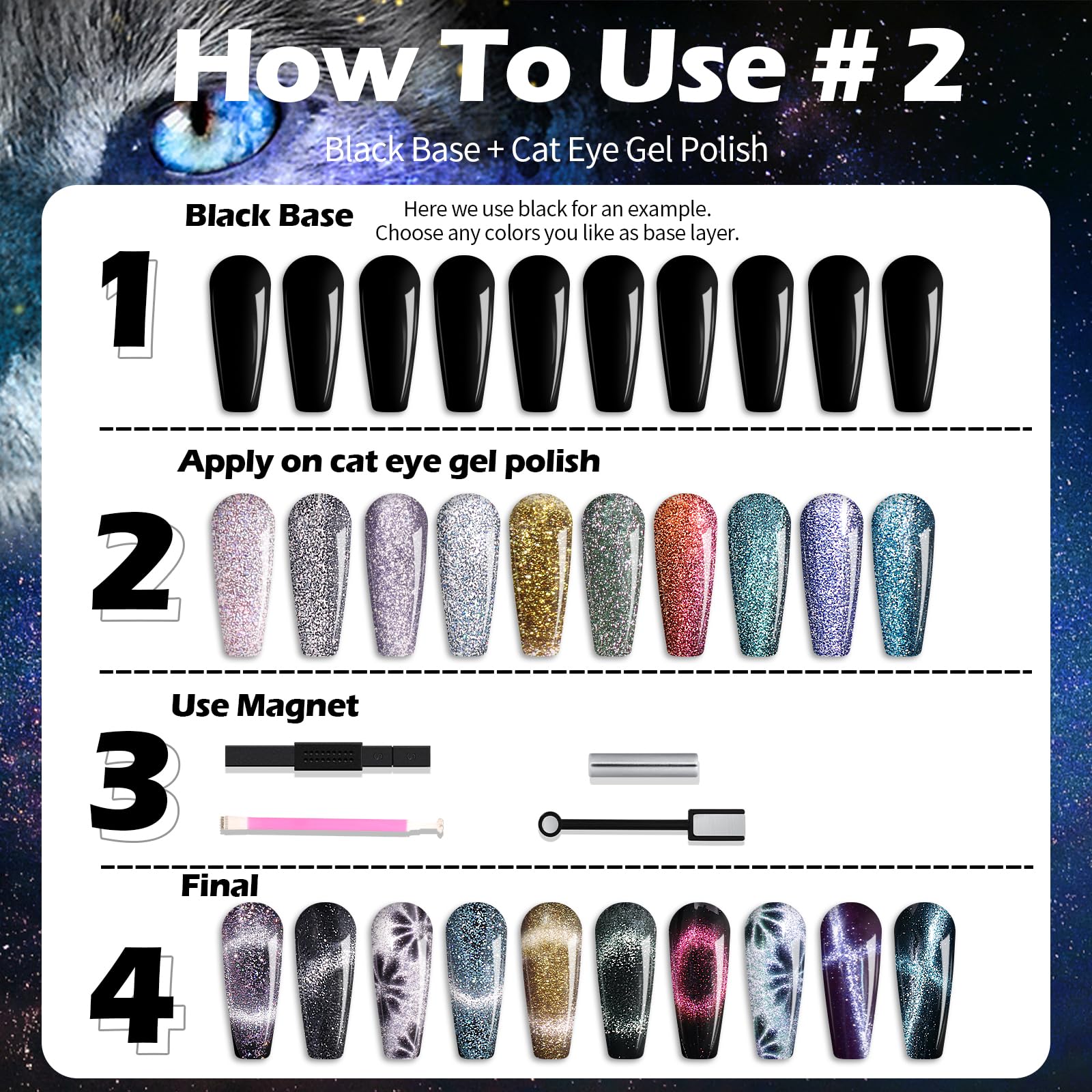 How To Use # 2

Black Base + Cat Eye Gel Polish

1

Black Base

Here we use black for an example.
Choose any colors you like as base layer.

2

Apply on cat eye gel polish

3

Use Magnet

4

Final