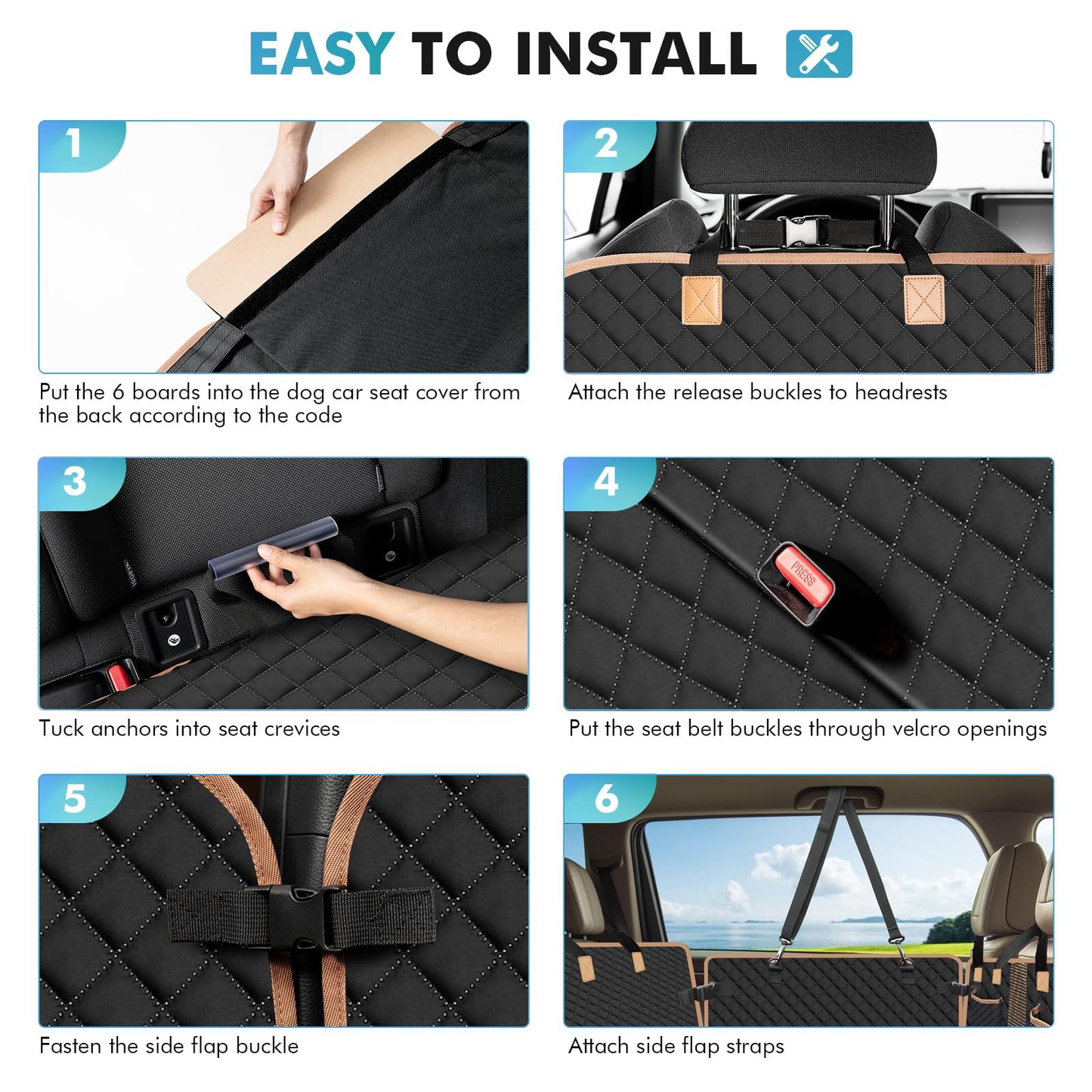 EASY TO INSTALL

1

Put the 6 boards into the dog car seat cover from the back according to the code

2

Attach the release buckles to headrests

3

Tuck anchors into seat crevices

4

PRESS

Put the seat belt buckles through velcro openings

5

Fasten the side flap buckle

6

Attach side flap straps