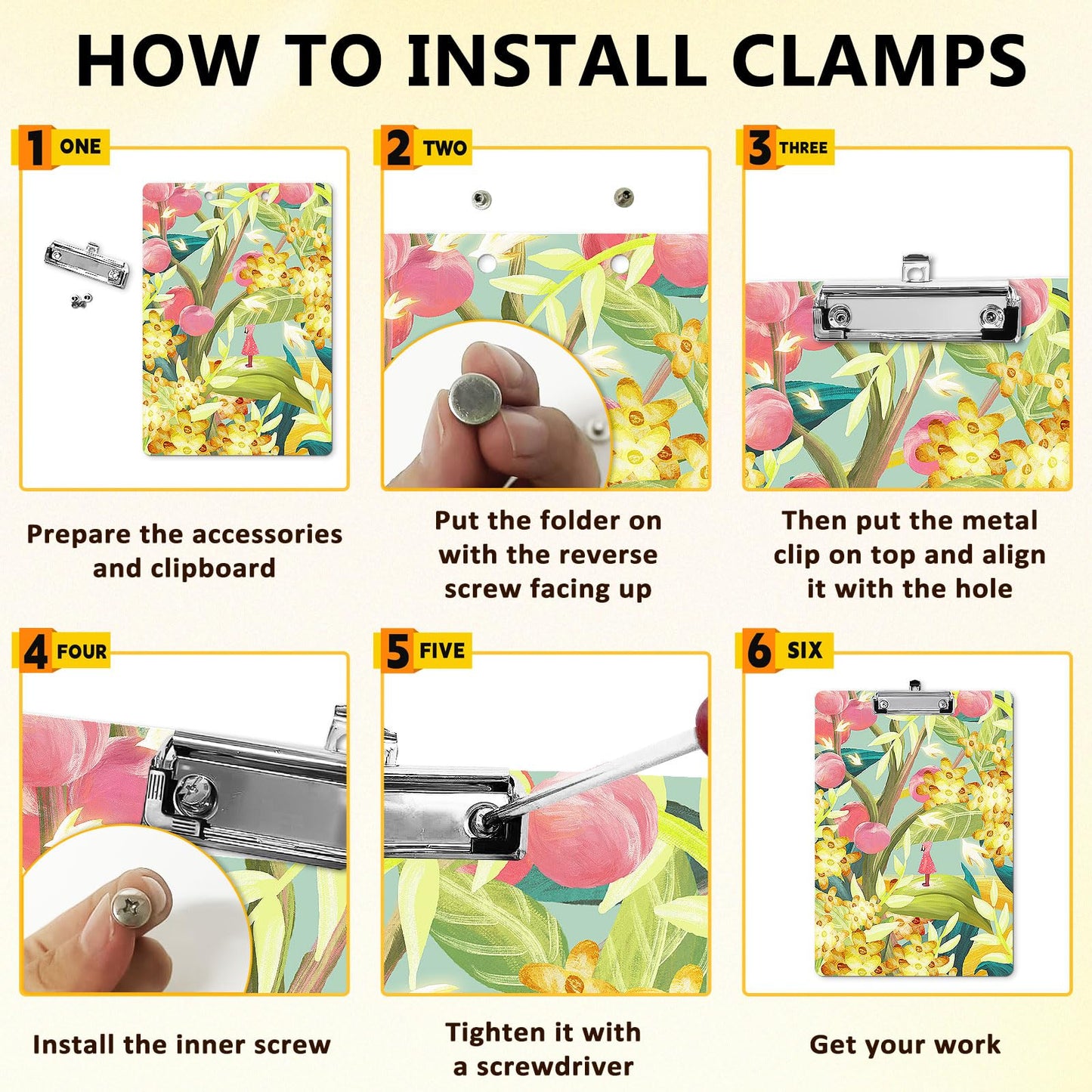 HOW TO INSTALL CLAMPS

1 ONE

Prepare the accessories and clipboard

2 TWO

Put the folder on with the reverse screw facing up

3 THREE

Then put the metal clip on top and align it with the hole

4 FOUR

Install the inner screw

5 FIVE

Tighten it with a screwdriver

6 SIX

Get your work