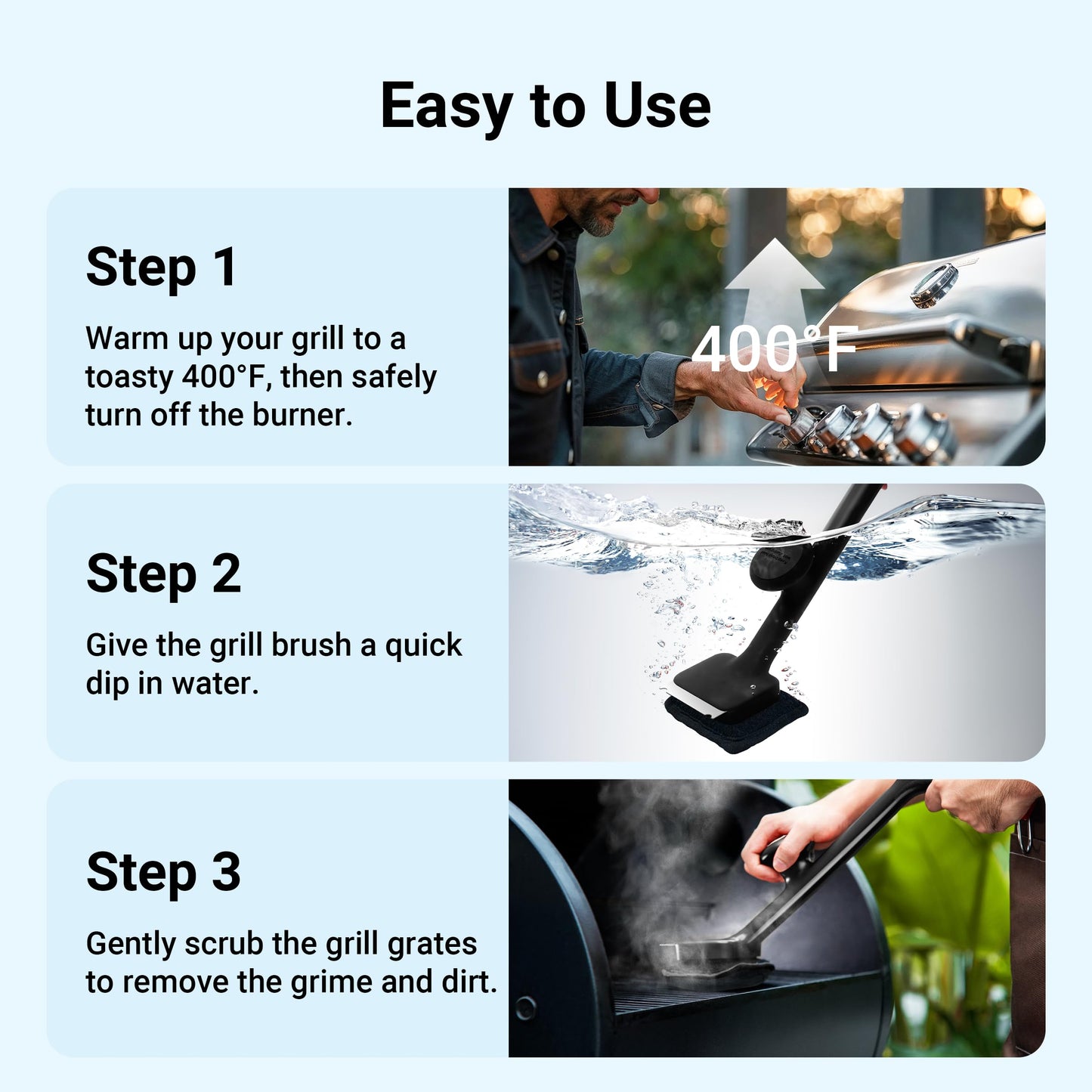 Easy to Use

Step 1

Warm up your grill to a toasty 400°F, then safely turn off the burner.

400°F

Step 2

Give the grill brush a quick dip in water.

Step 3

Gently scrub the grill grates to remove the grime and dirt.