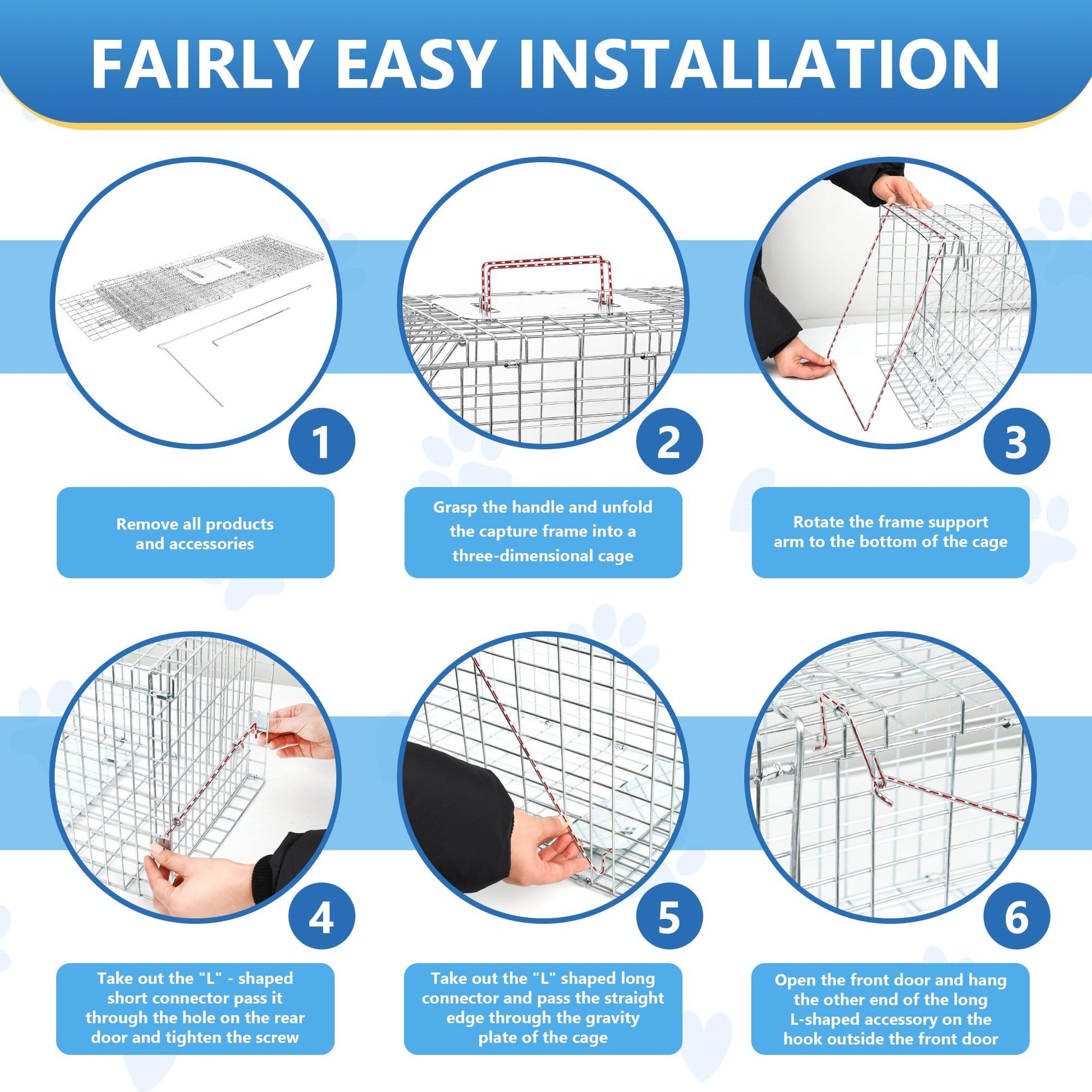 FAIRLY EASY INSTALLATION

1

Remove all products and accessories

2

Grasp the handle and unfold the capture frame into a three-dimensional cage

3

Rotate the frame support arm to the bottom of the cage

4

Take out the "L" - shaped short connector pass it through the hole on the rear door and tighten the screw

5

Take out the "L" shaped long connector and pass the straight edge through the gravity plate of the cage

6

Open the front door and hang the other end of the long L-shaped accessory on the hook outside the front door