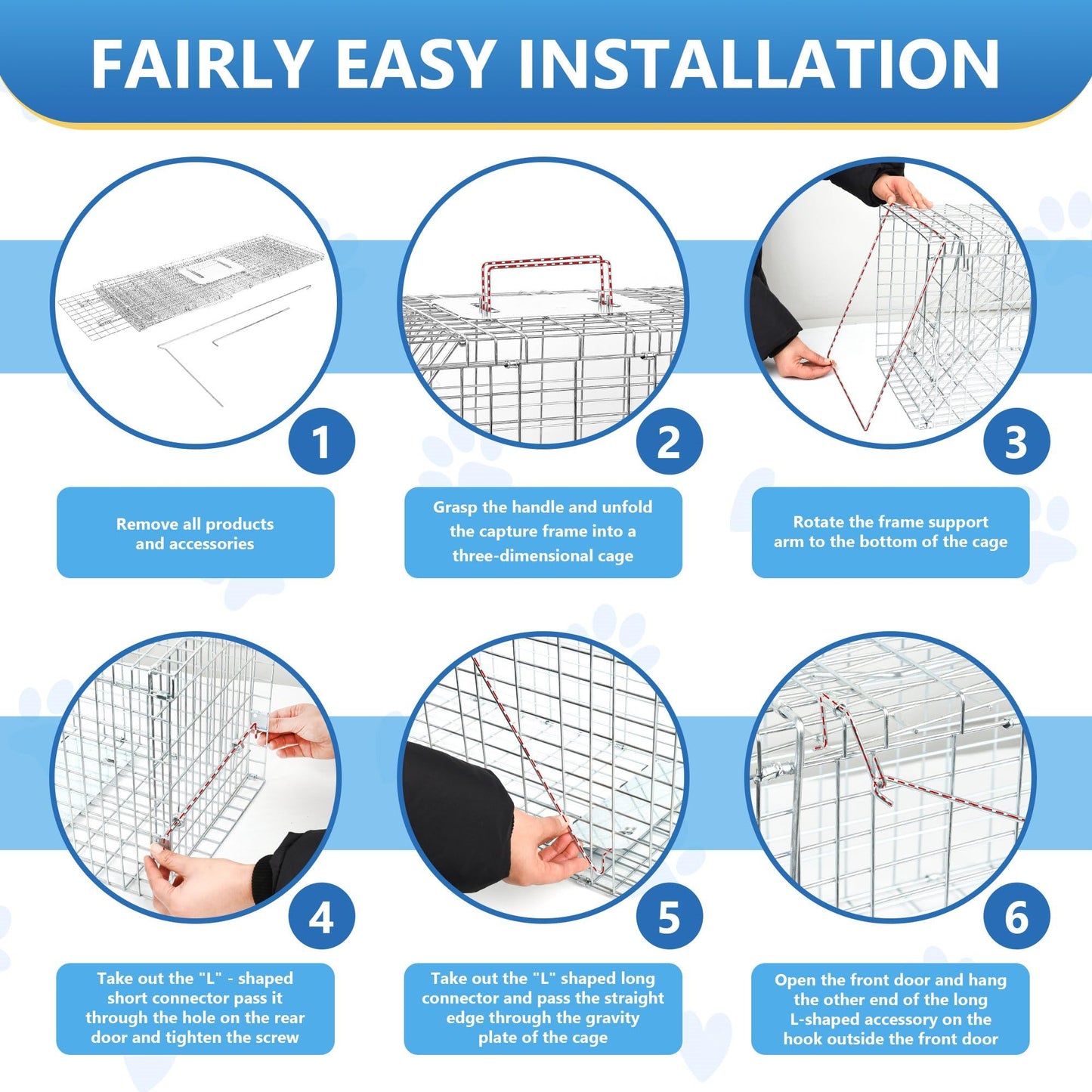 FAIRLY EASY INSTALLATION

1

Remove all products and accessories

2

Grasp the handle and unfold the capture frame into a three-dimensional cage

3

Rotate the frame support arm to the bottom of the cage

4

Take out the "L" - shaped short connector pass it through the hole on the rear door and tighten the screw

5

Take out the "L" shaped long connector and pass the straight edge through the gravity plate of the cage

6

Open the front door and hang the other end of the long L-shaped accessory on the hook outside the front door