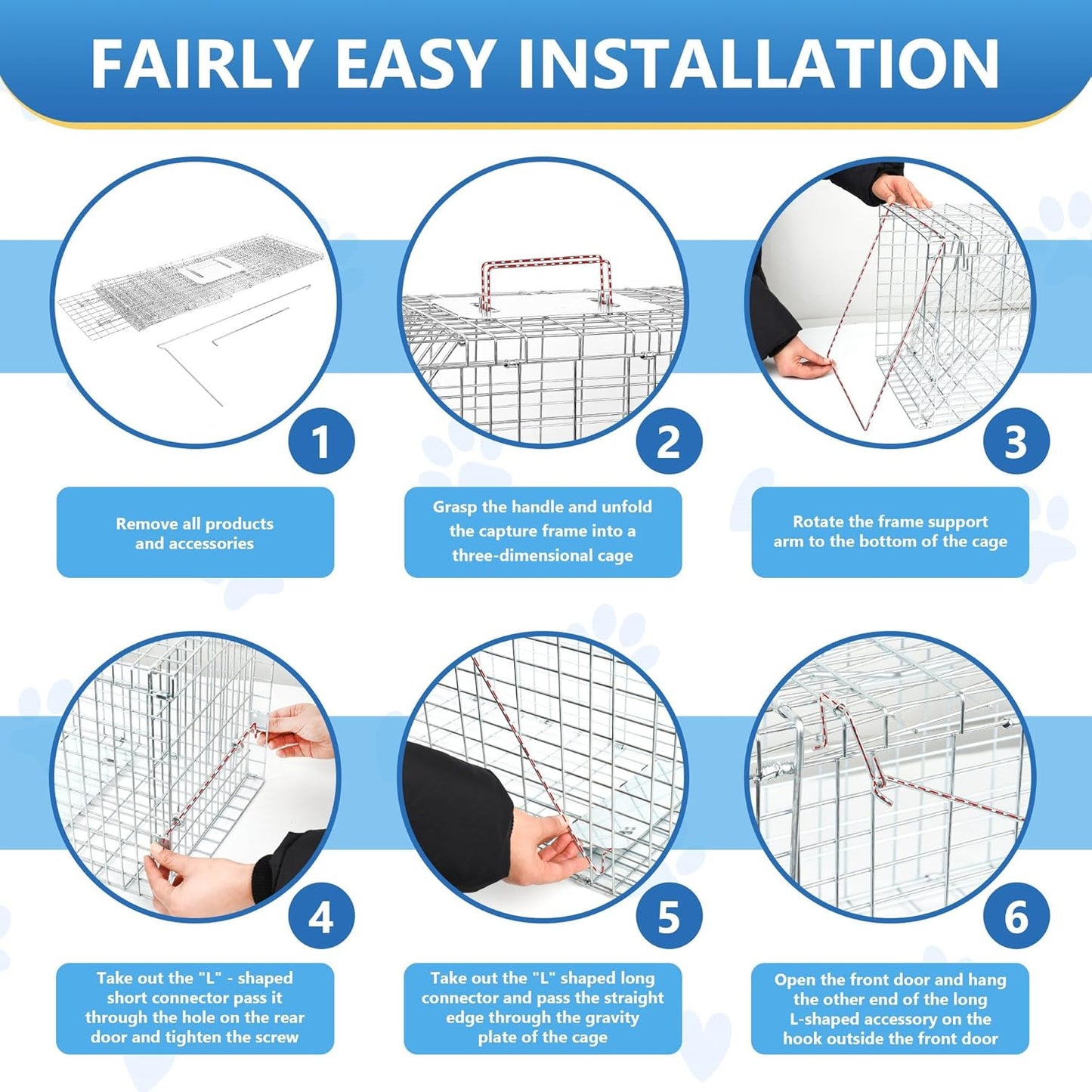 FAIRLY EASY INSTALLATION

1

Remove all products and accessories

2

Grasp the handle and unfold the capture frame into a three-dimensional cage

3

Rotate the frame support arm to the bottom of the cage

4

Take out the "L" - shaped short connector pass it through the hole on the rear door and tighten the screw

5

Take out the "L" shaped long connector and pass the straight edge through the gravity plate of the cage

6

Open the front door and hang the other end of the long L-shaped accessory on the hook outside the front door