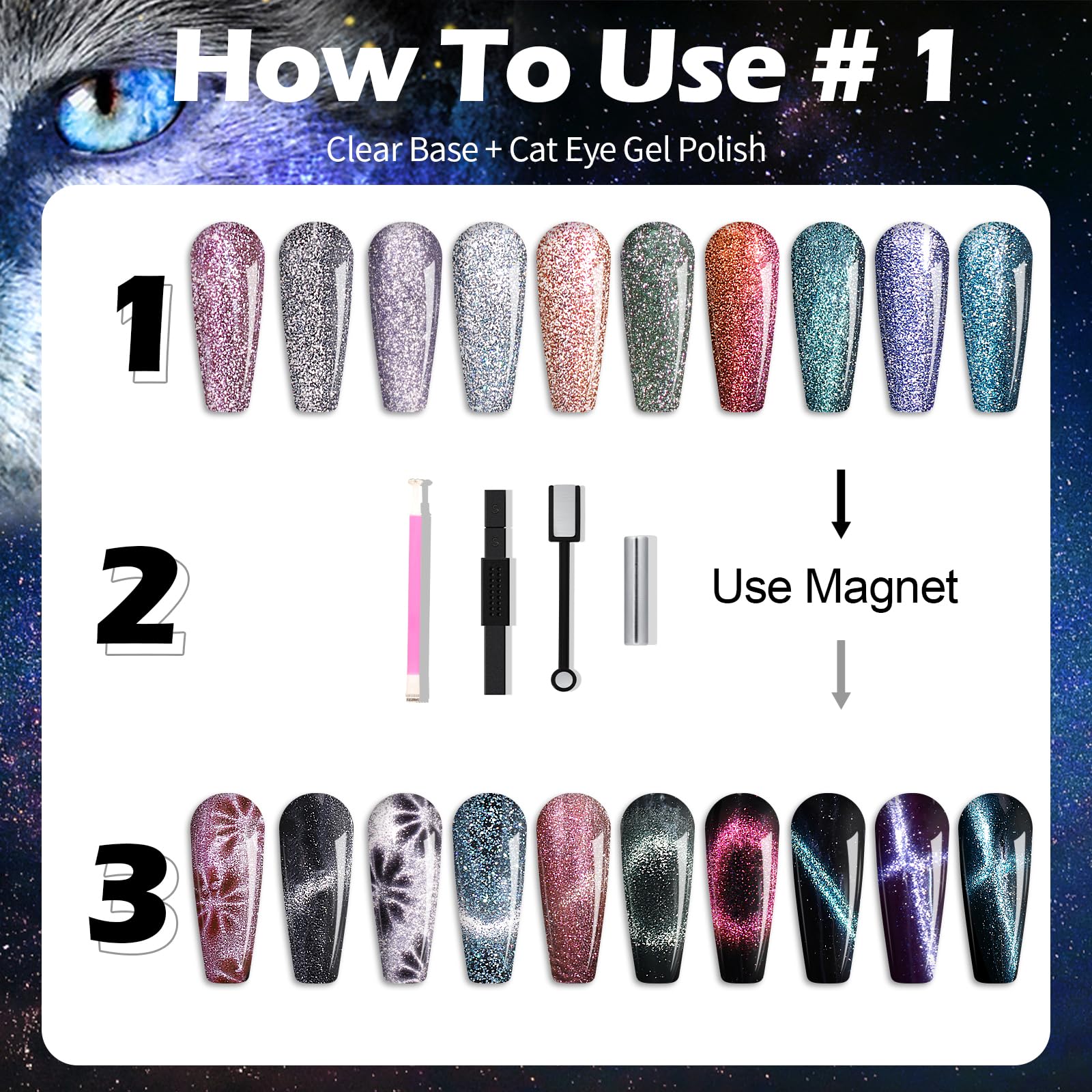 How To Use # 1

Clear Base + Cat Eye Gel Polish

1

2

S

S

Use Magnet

3