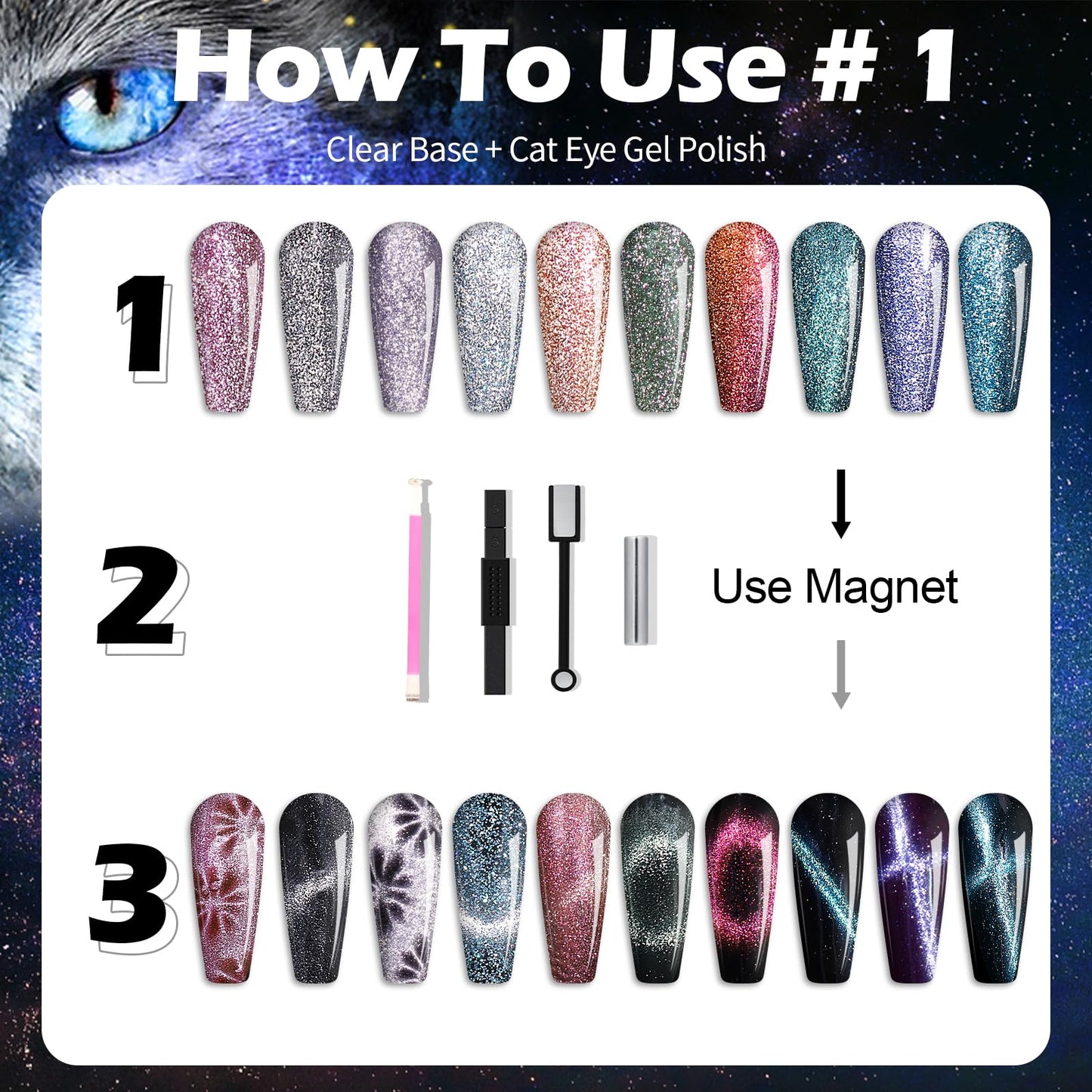 How To Use # 1

Clear Base + Cat Eye Gel Polish

1

2

Use Magnet

3