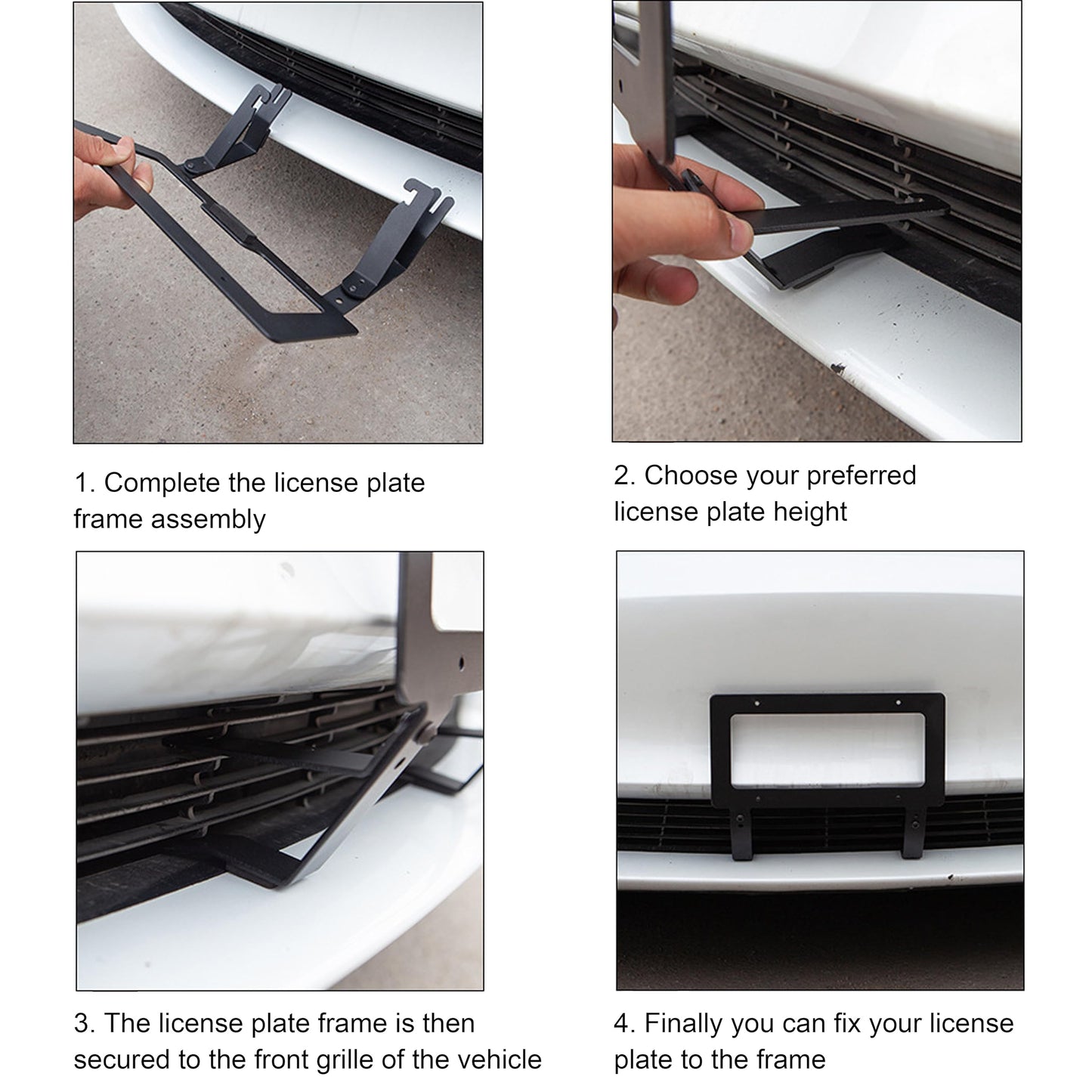 1. Complete the license plate frame assembly

2. Choose your preferred license plate height

3. The license plate frame is then secured to the front grille of the vehicle

4. Finally you can fix your license plate to the frame