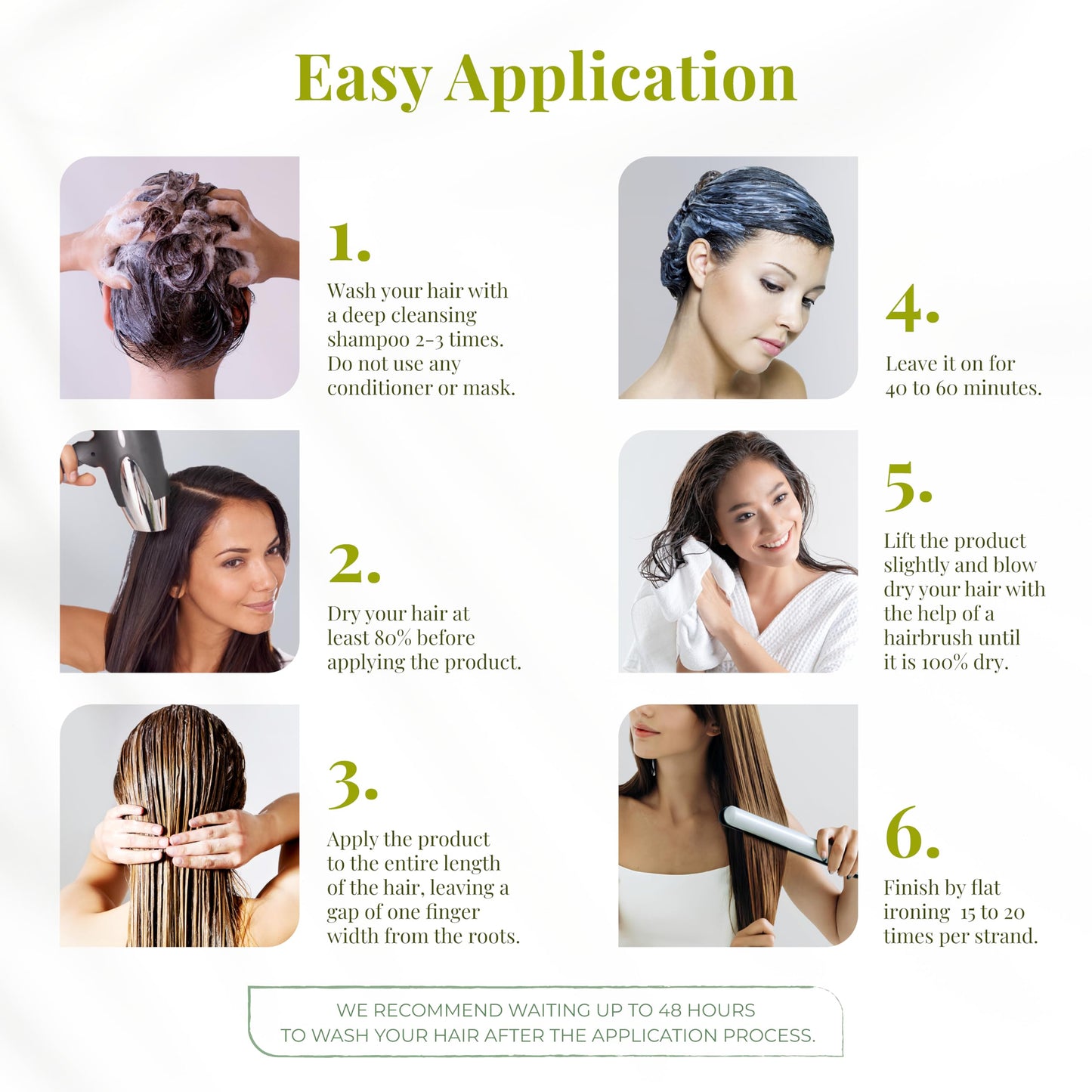 Easy Application

1.
Wash your hair with a deep cleansing shampoo 2-3 times. Do not use any conditioner or mask.

2.
Dry your hair at least 80% before applying the product.

3.
Apply the product to the entire length of the hair, leaving a gap of one finger width from the roots.

4.
Leave it on for 40 to 60 minutes.

5.
Lift the product slightly and blow dry your hair with the help of a hairbrush until it is 100% dry.

6.
Finish by flat ironing 15 to 20 times per strand.

WE RECOMMEND WAITING UP TO 48 HOURS TO WASH YOUR HAIR AFTER THE APPLICATION PROCESS.