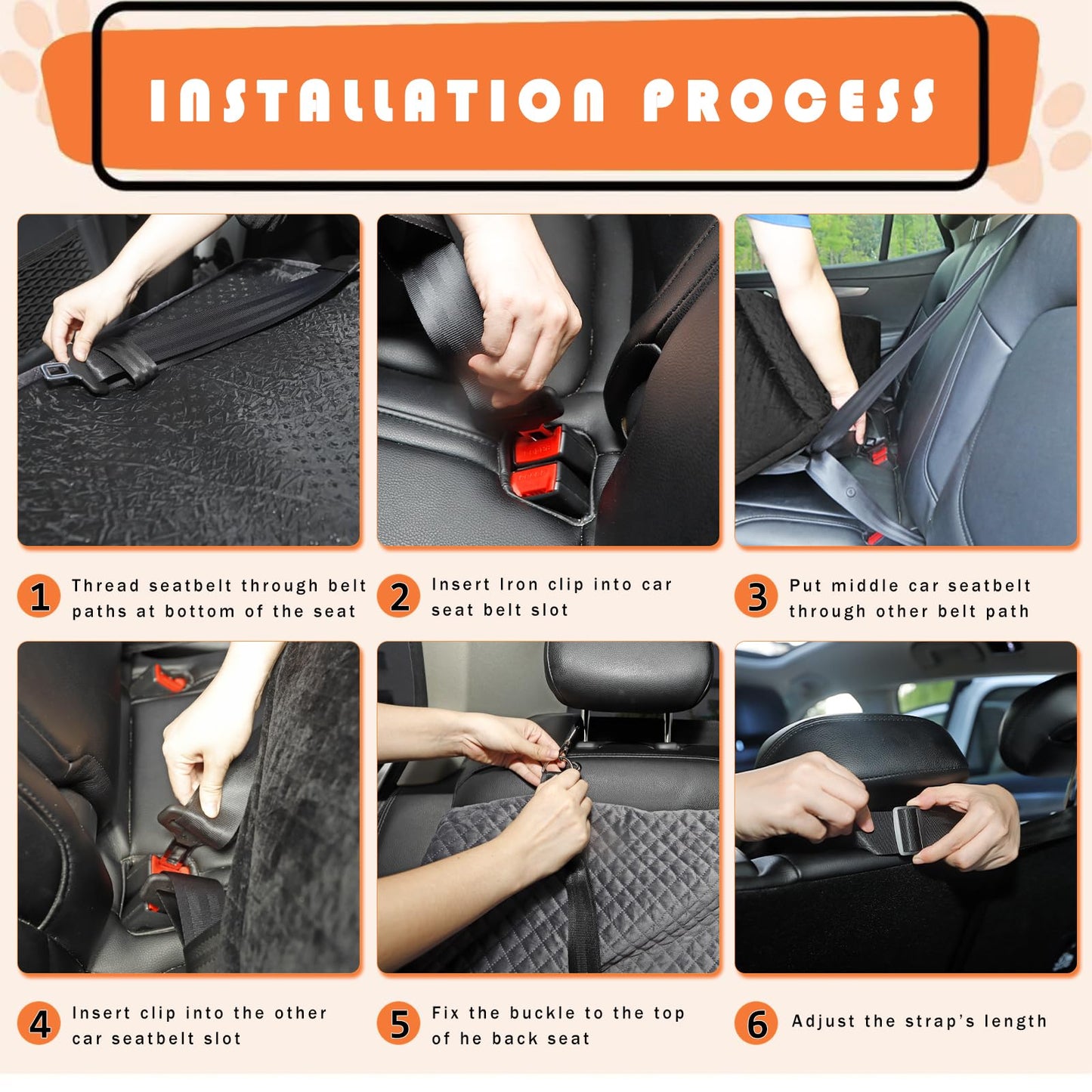 INSTALLATION PROCESS

1 Thread seatbelt through belt paths at bottom of the seat

2 Insert Iron clip into car seat belt slot

3 Put middle car seatbelt through other belt path

4 Insert clip into the other car seatbelt slot

5 Fix the buckle to the top of he back seat

6 Adjust the strap's length