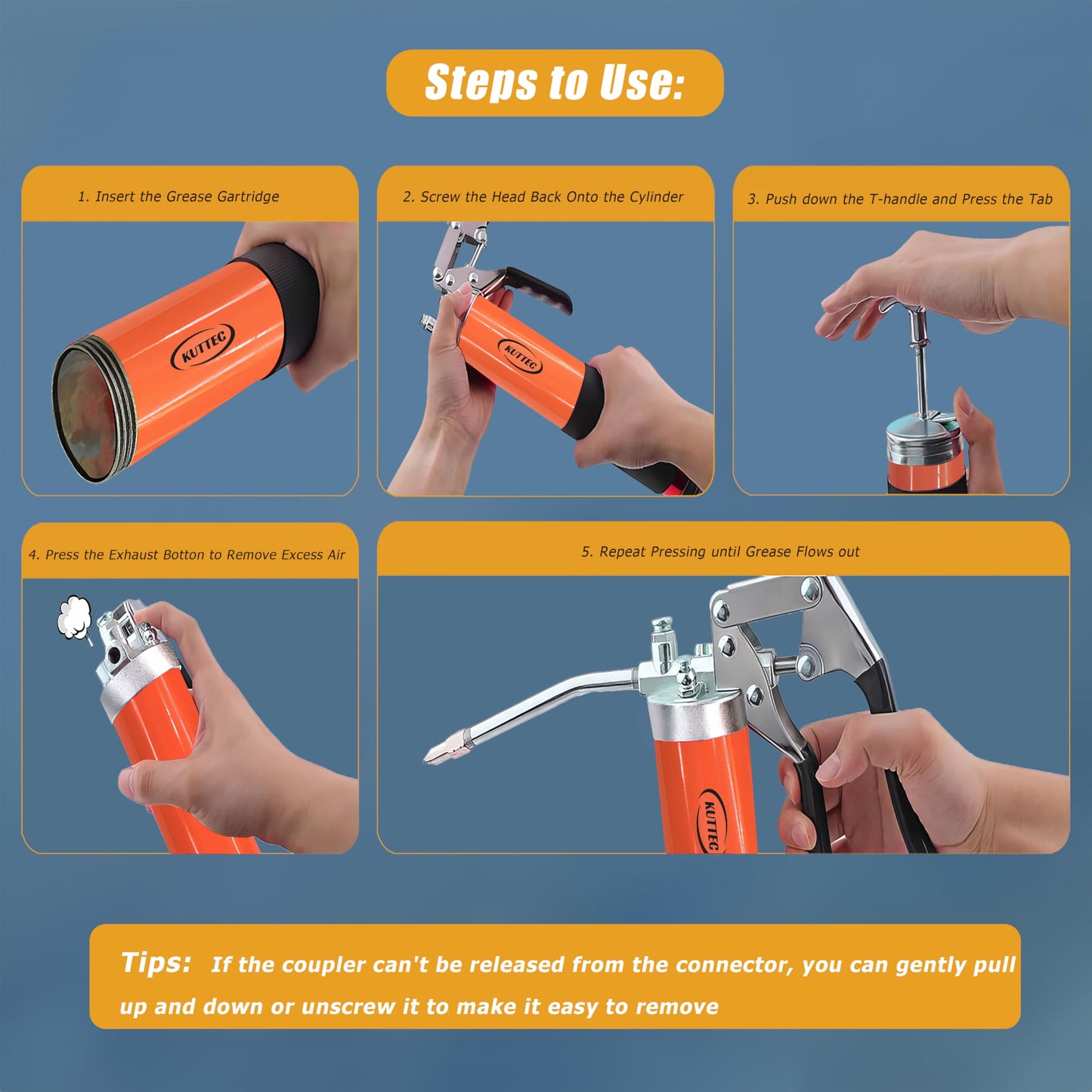 Steps to Use:

1. Insert the Grease Gartridge

KUTTEC

2. Screw the Head Back Onto the Cylinder

KUTTEC

3. Push down the T-handle and Press the Tab

4. Press the Exhaust Botton to Remove Excess Air

5. Repeat Pressing until Grease Flows out

KUTTEC

Tips: If the coupler can't be released from the connector, you can gently pull up and down or unscrew it to make it easy to remove