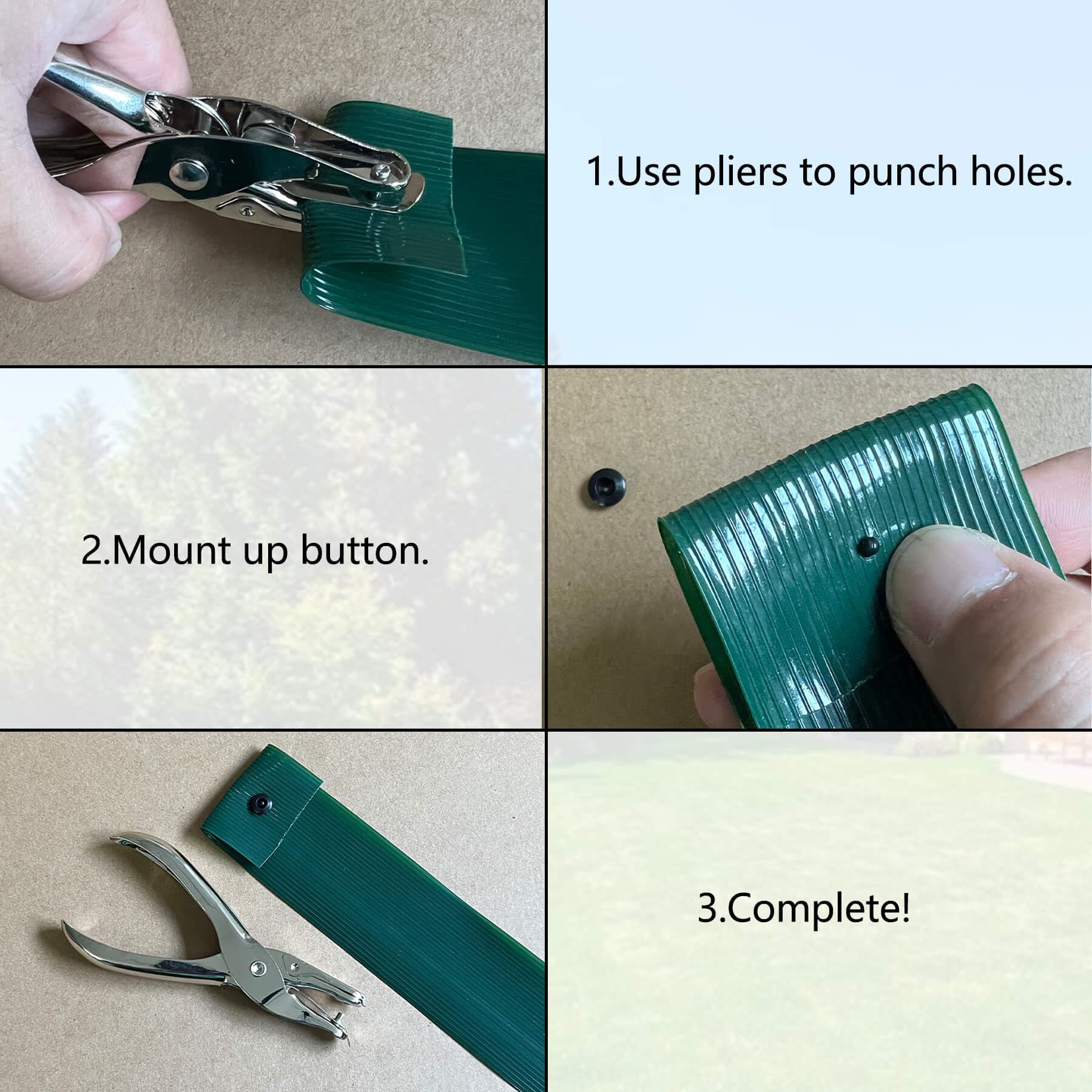 1.Use pliers to punch holes.

2.Mount up button.

3.Complete!