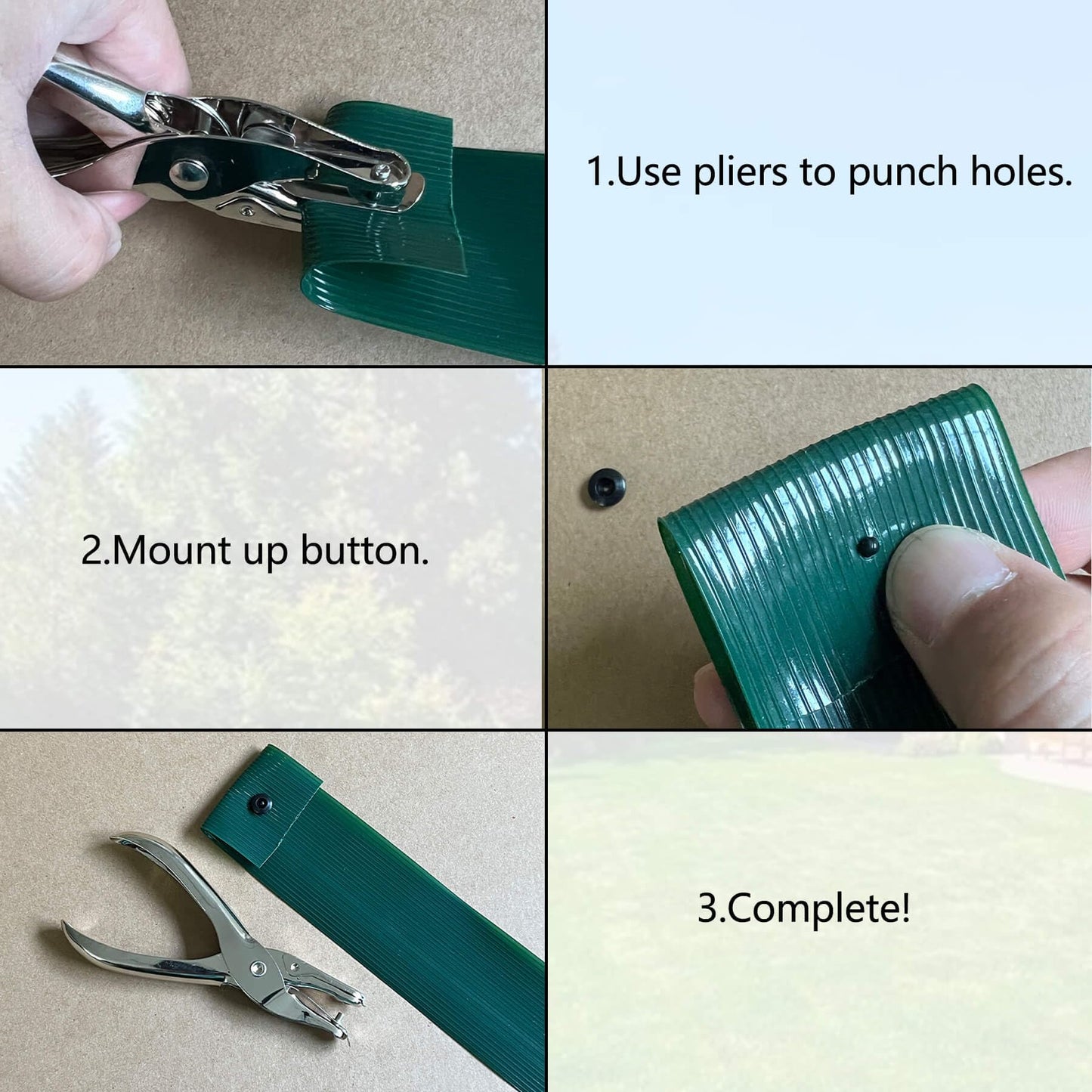 1.Use pliers to punch holes.

2.Mount up button.

3.Complete!