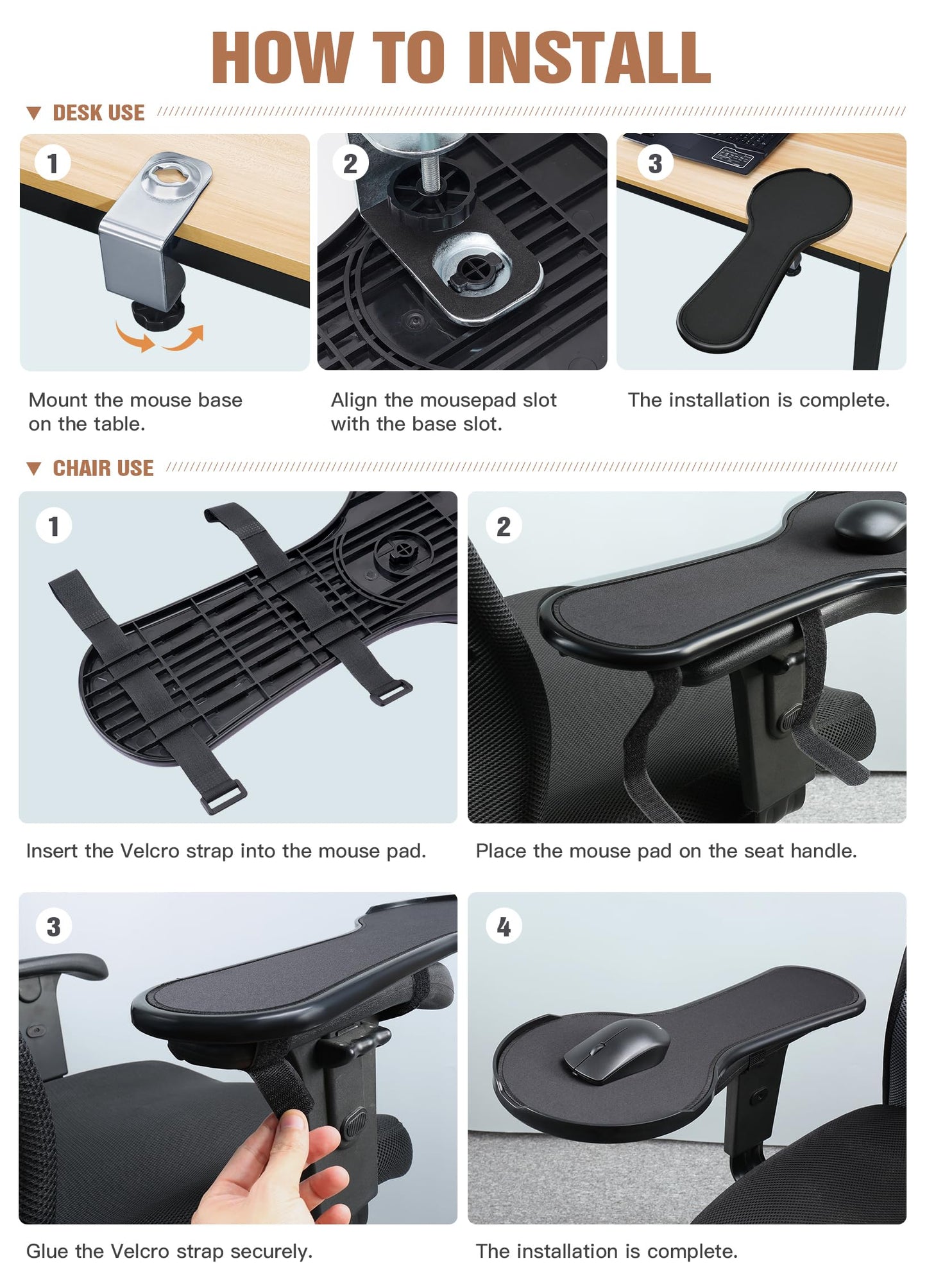 HOW TO INSTALL

▼ DESK USE

1

Mount the mouse base on the table.

2

Align the mousepad slot with the base slot.

3

The installation is complete.

▼ CHAIR USE

1

Insert the Velcro strap into the mouse pad.

2

Place the mouse pad on the seat handle.

3

Glue the Velcro strap securely.

4

The installation is complete.