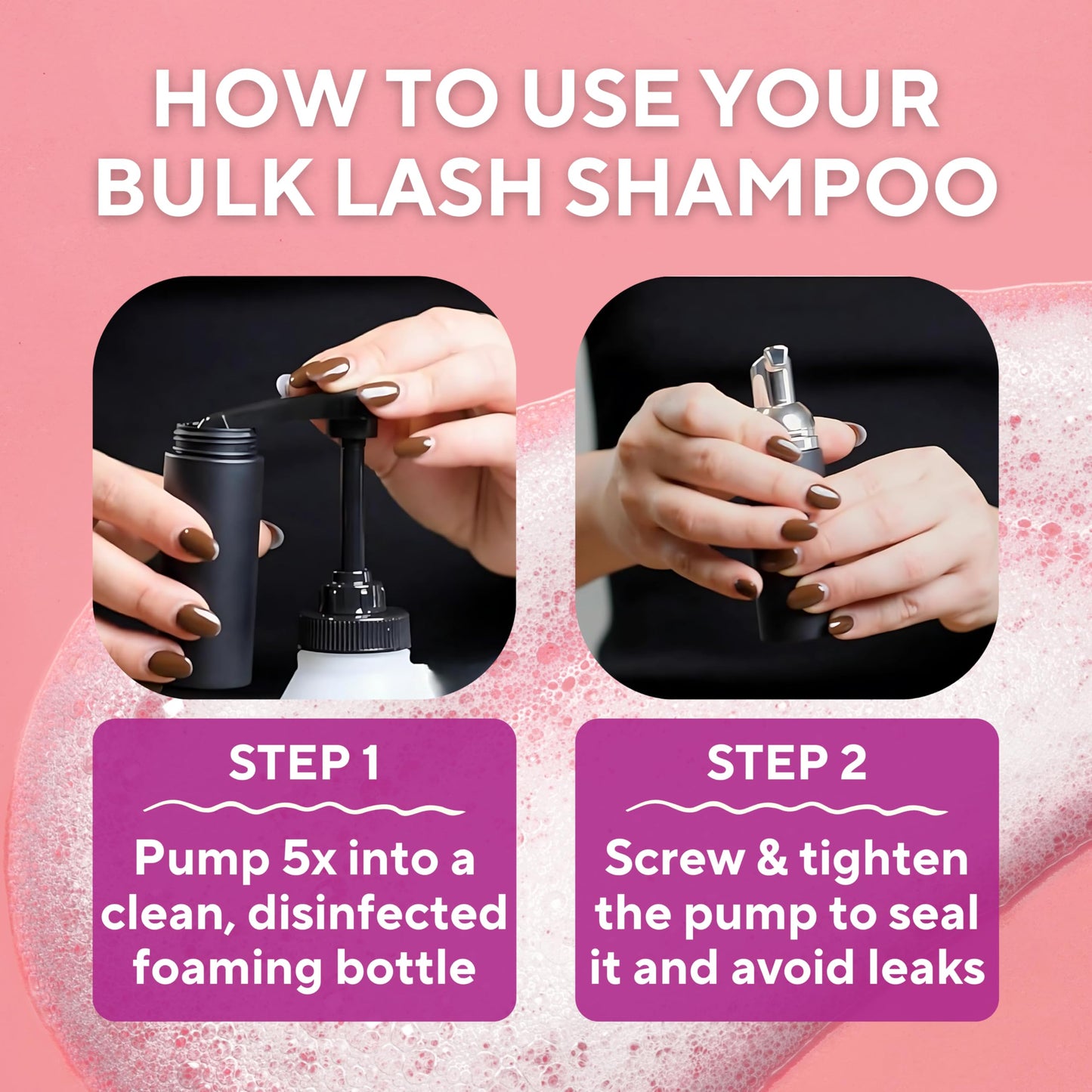 HOW TO USE YOUR BULK LASH SHAMPOO

STEP 1

Pump 5x into a clean, disinfected foaming bottle

STEP 2

Screw & tighten the pump to seal it and avoid leaks