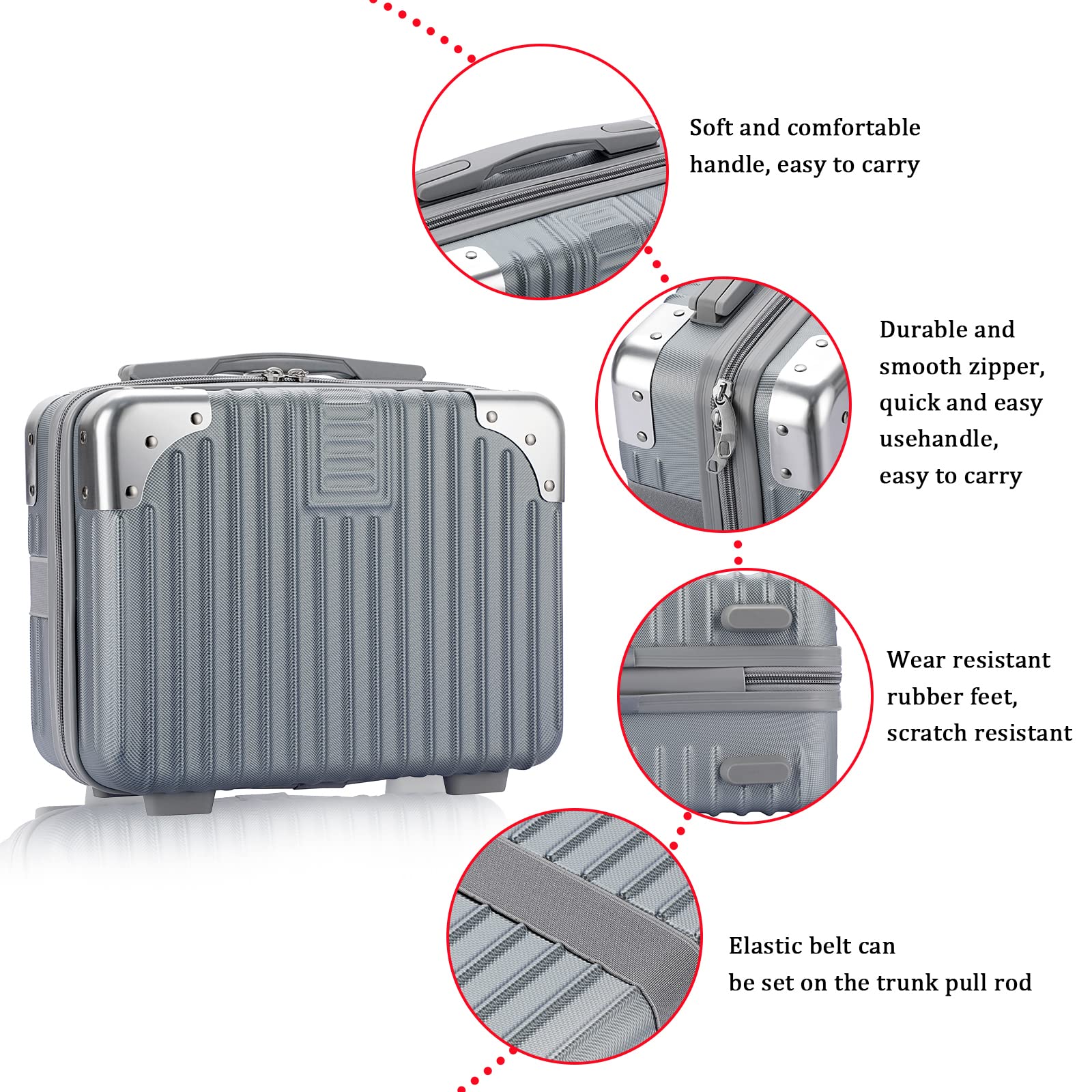 Soft and comfortable handle, easy to carry

Durable and smooth zipper, quick and easy usehandle, easy to carry

Wear resistant rubber feet, scratch resistant

Elastic belt can be set on the trunk pull rod