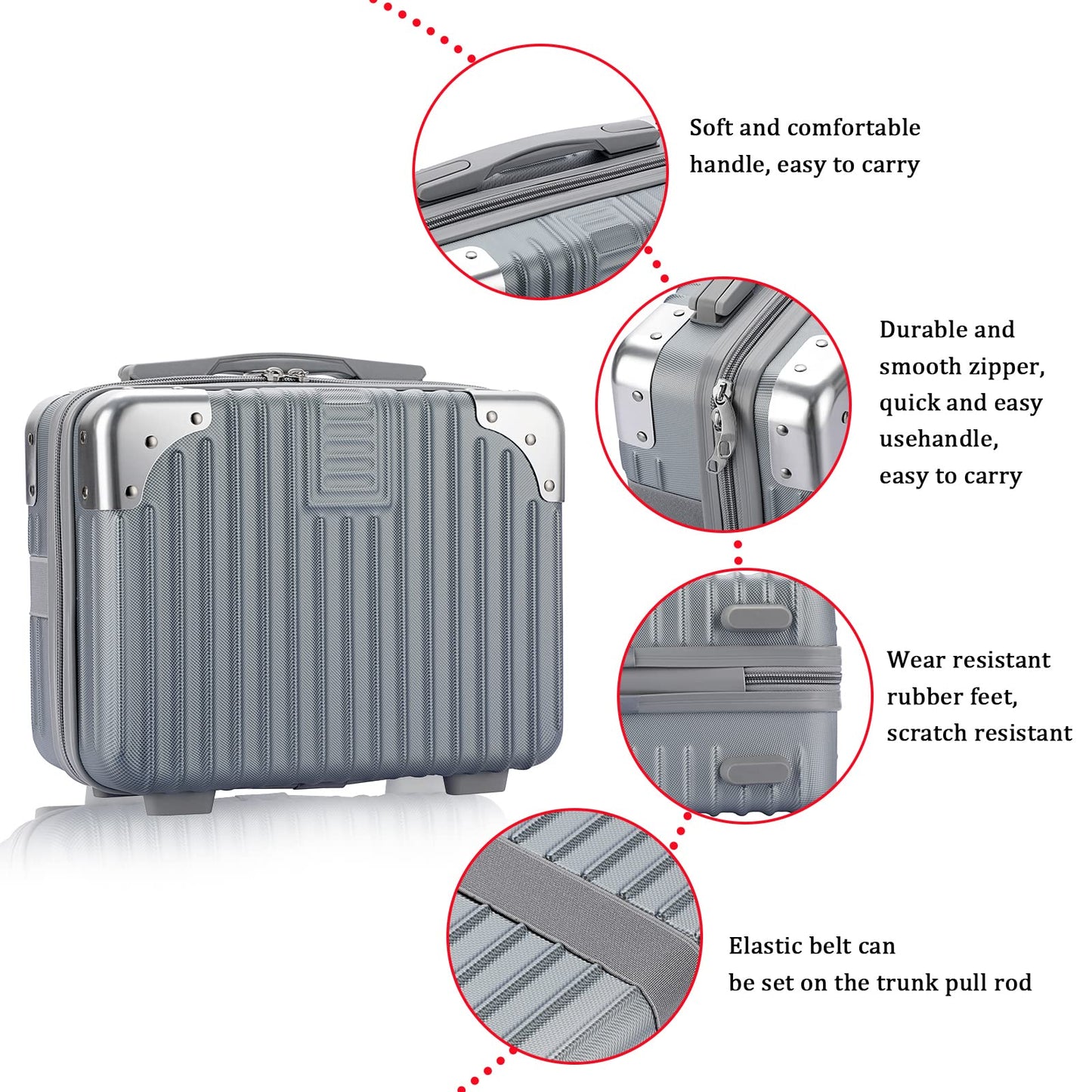 Soft and comfortable handle, easy to carry

Durable and smooth zipper, quick and easy usehandle, easy to carry

Wear resistant rubber feet, scratch resistant

Elastic belt can be set on the trunk pull rod