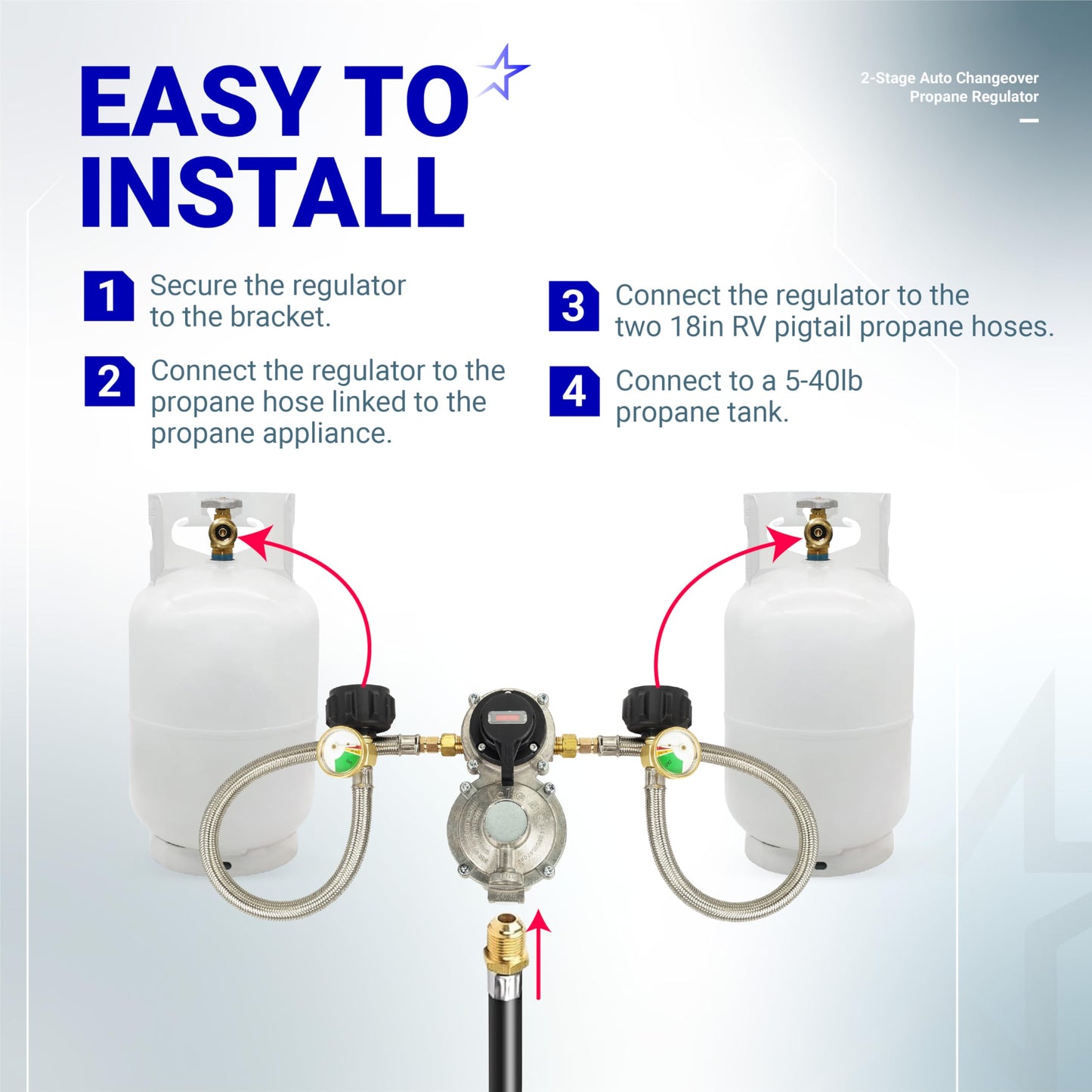 EASY TO INSTALL

2-Stage Auto Changeover Propane Regulator

1 Secure the regulator to the bracket.

2 Connect the regulator to the propane hose linked to the propane appliance.

3 Connect the regulator to the two 18in RV pigtail propane hoses.

4 Connect to a 5-40lb propane tank.