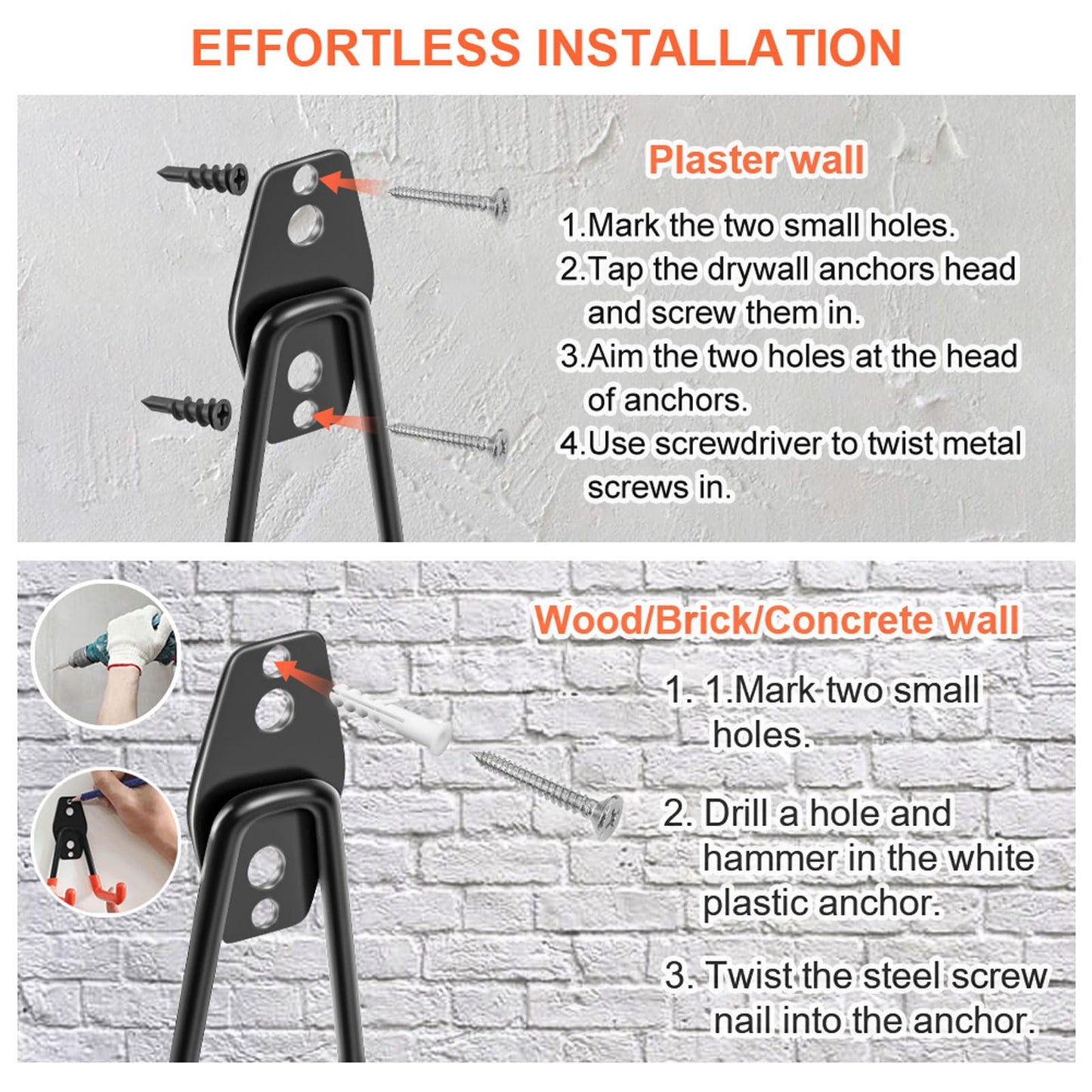 EFFORTLESS INSTALLATION

Plaster wall

1.Mark the two small holes.
2.Tap the drywall anchors head and screw them in.
3.Aim the two holes at the head of anchors.
4.Use screwdriver to twist metal screws in.

Wood/Brick/Concrete wall

1. 1.Mark two small holes.

2. Drill a hole and hammer in the white plastic anchor.

3. Twist the steel screw nail into the anchor.