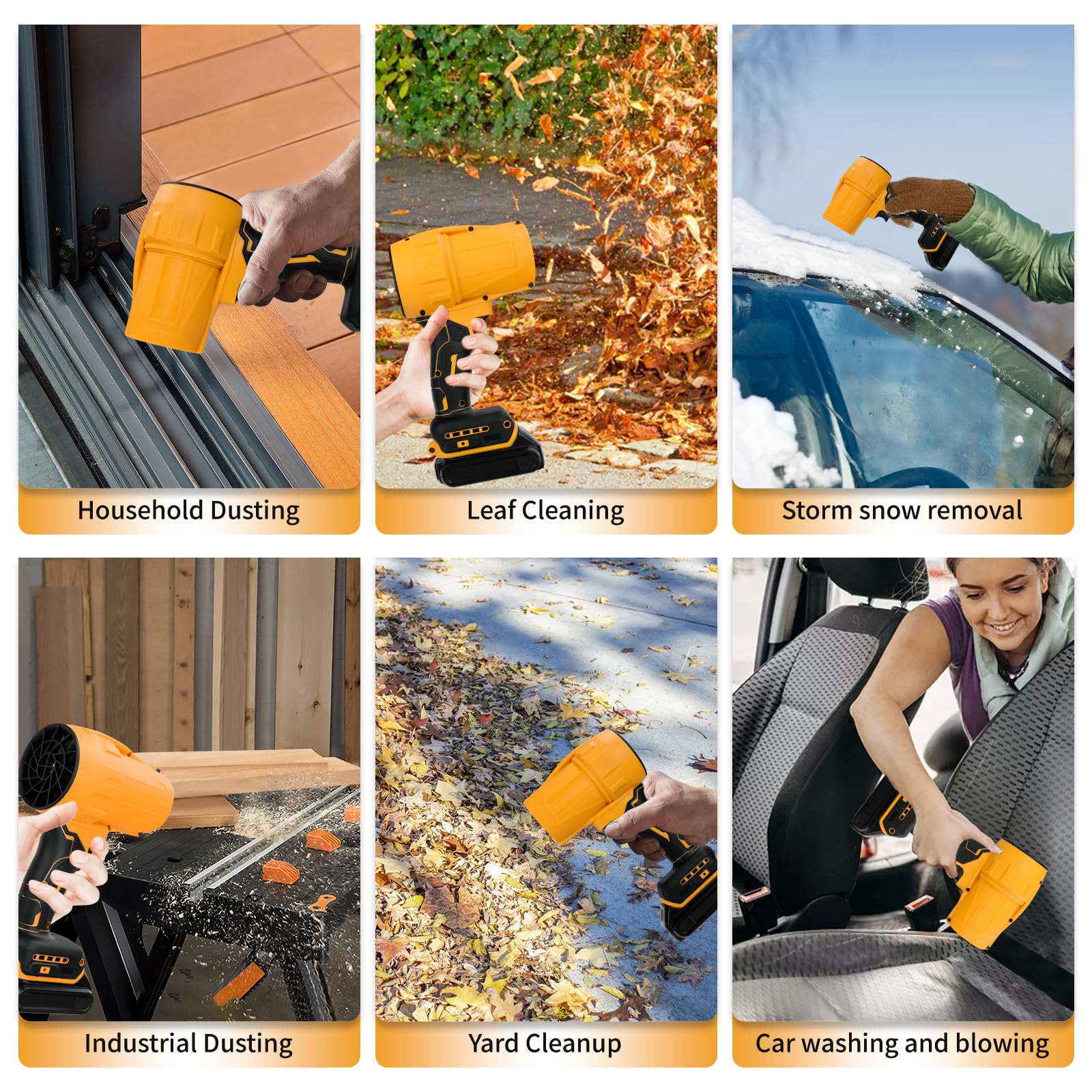 Household Dusting

Leaf Cleaning

Storm snow removal

Industrial Dusting

Yard Cleanup

Car washing and blowing