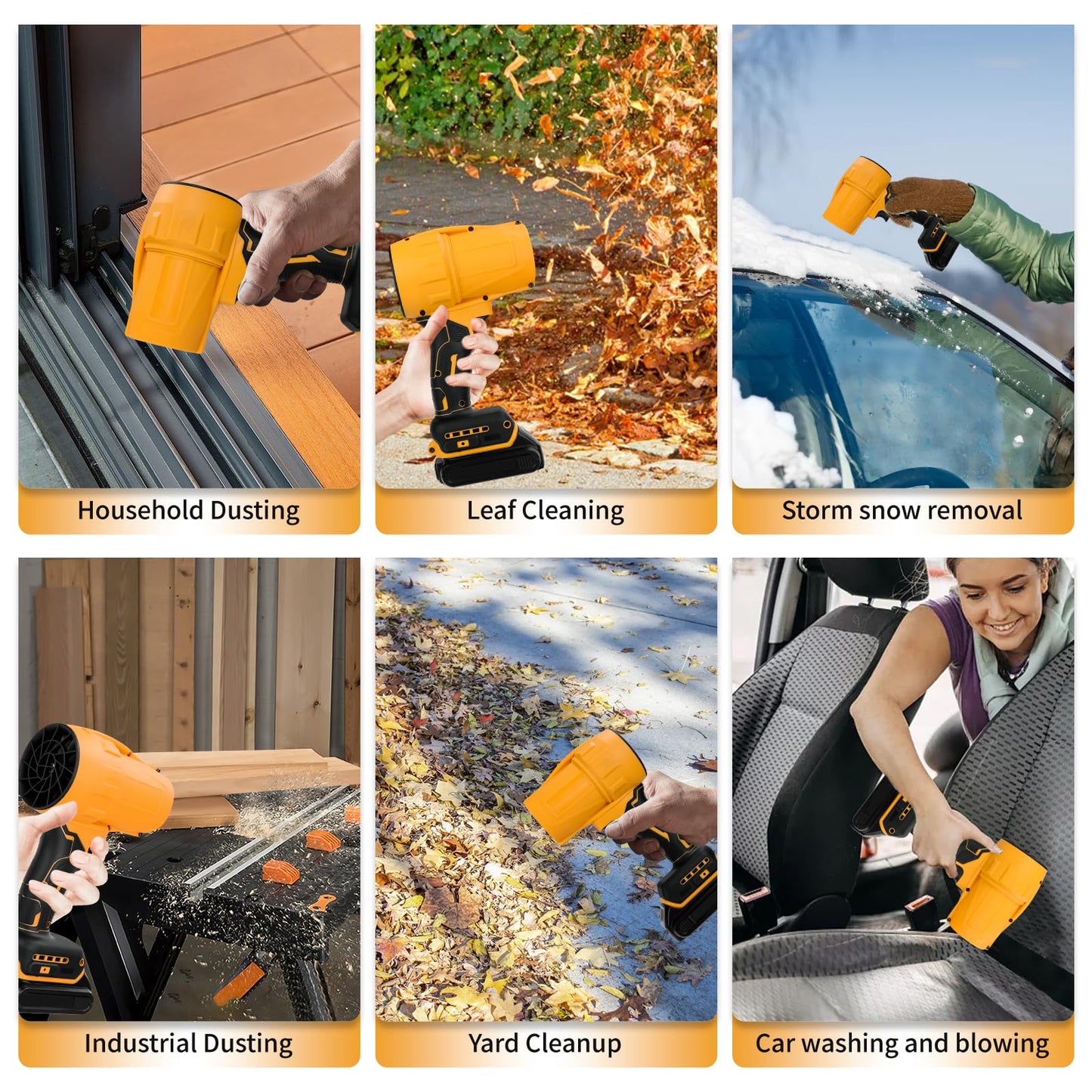 Household Dusting

Leaf Cleaning

Storm snow removal

Industrial Dusting

Yard Cleanup

Car washing and blowing