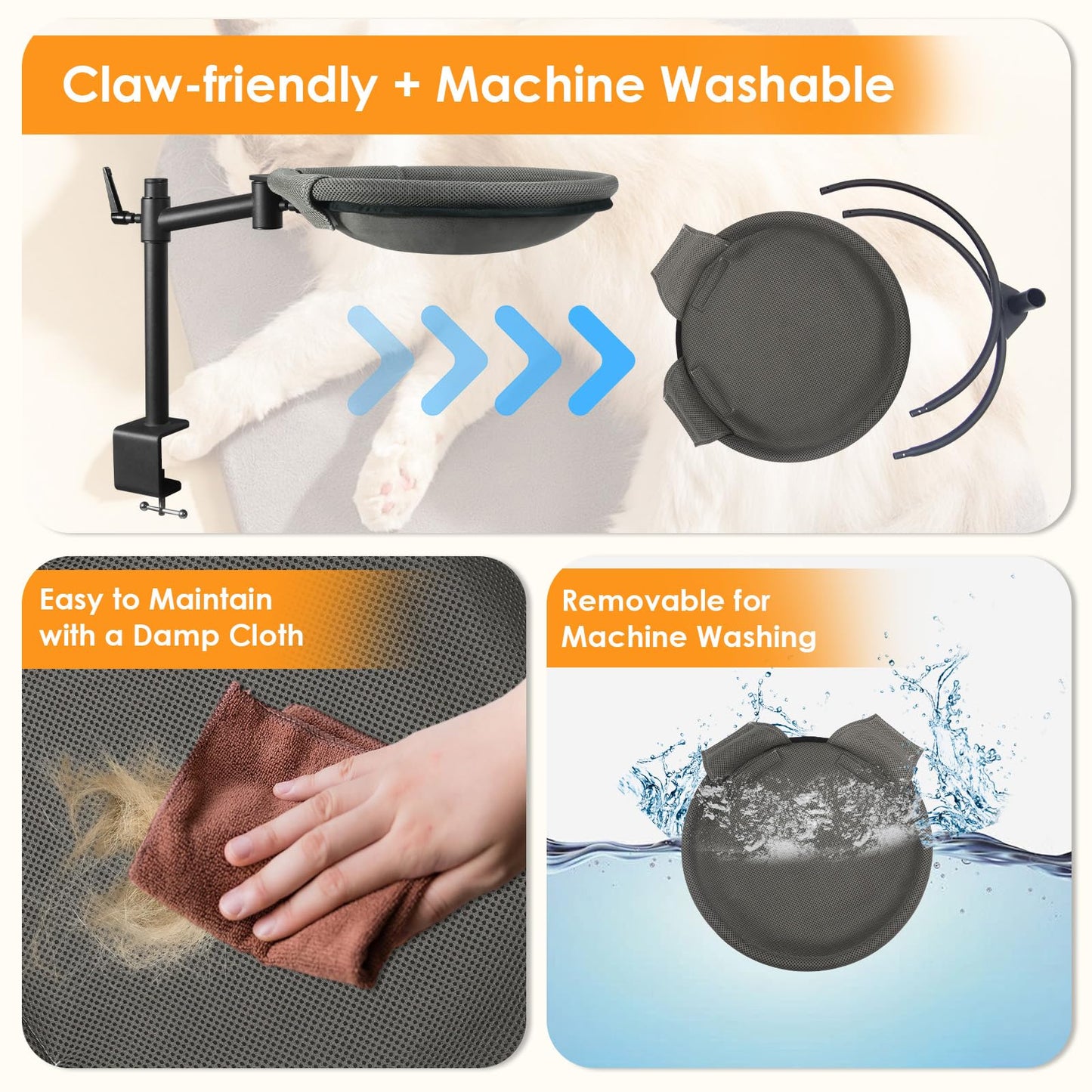 Claw-friendly + Machine Washable

Easy to Maintain with a Damp Cloth

Removable for Machine Washing