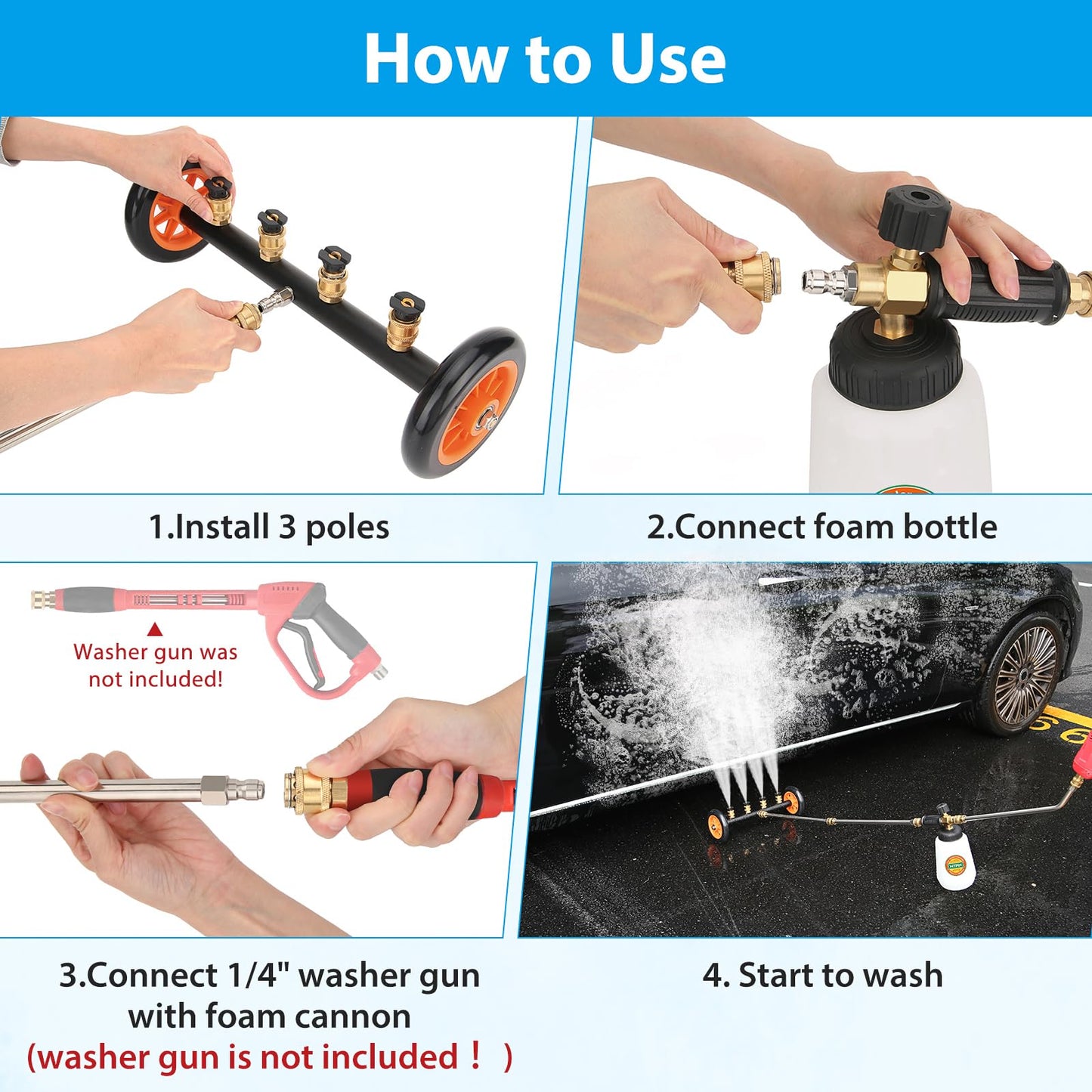 How to Use

1.Install 3 poles

2.Connect foam bottle

Washer gun was not included!

3.Connect 1/4" washer gun with foam cannon
(washer gun is not included！)

4. Start to wash