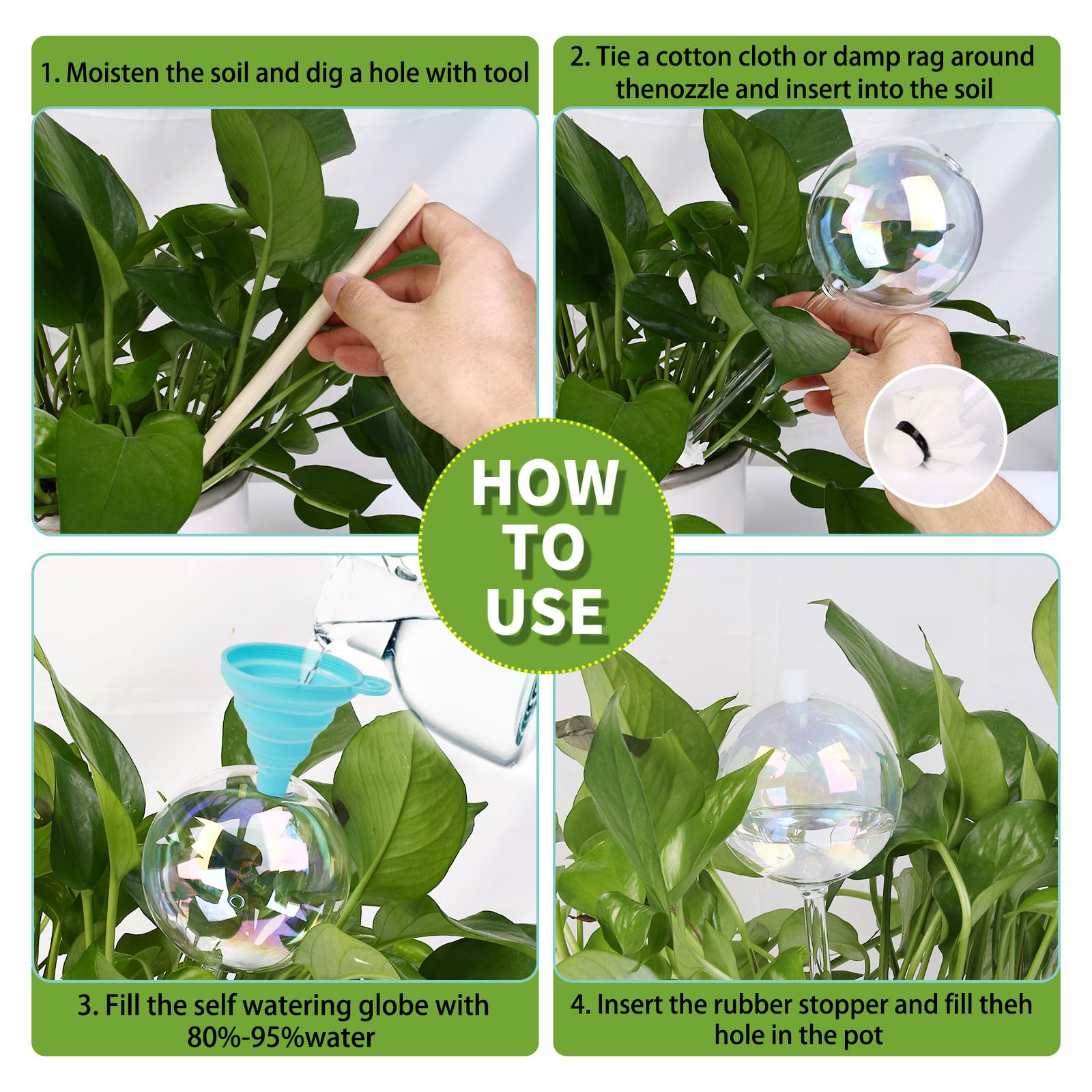 1. Moisten the soil and dig a hole with tool

2. Tie a cotton cloth or damp rag around thenozzle and insert into the soil

HOW TO USE

3. Fill the self watering globe with 80%-95%water

4. Insert the rubber stopper and fill theh hole in the pot