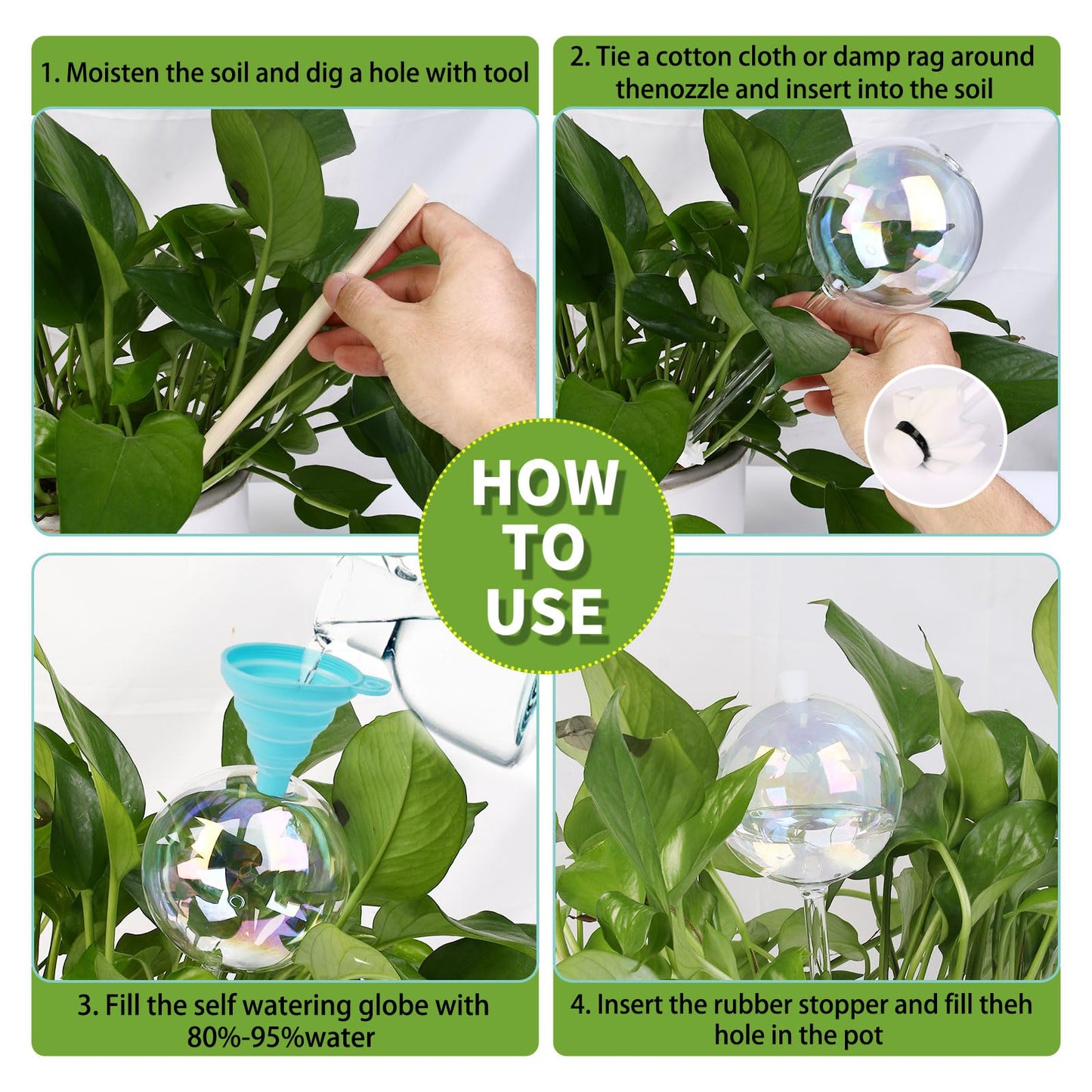 1. Moisten the soil and dig a hole with tool

2. Tie a cotton cloth or damp rag around thenozzle and insert into the soil

HOW TO USE

3. Fill the self watering globe with 80%-95%water

4. Insert the rubber stopper and fill theh hole in the pot