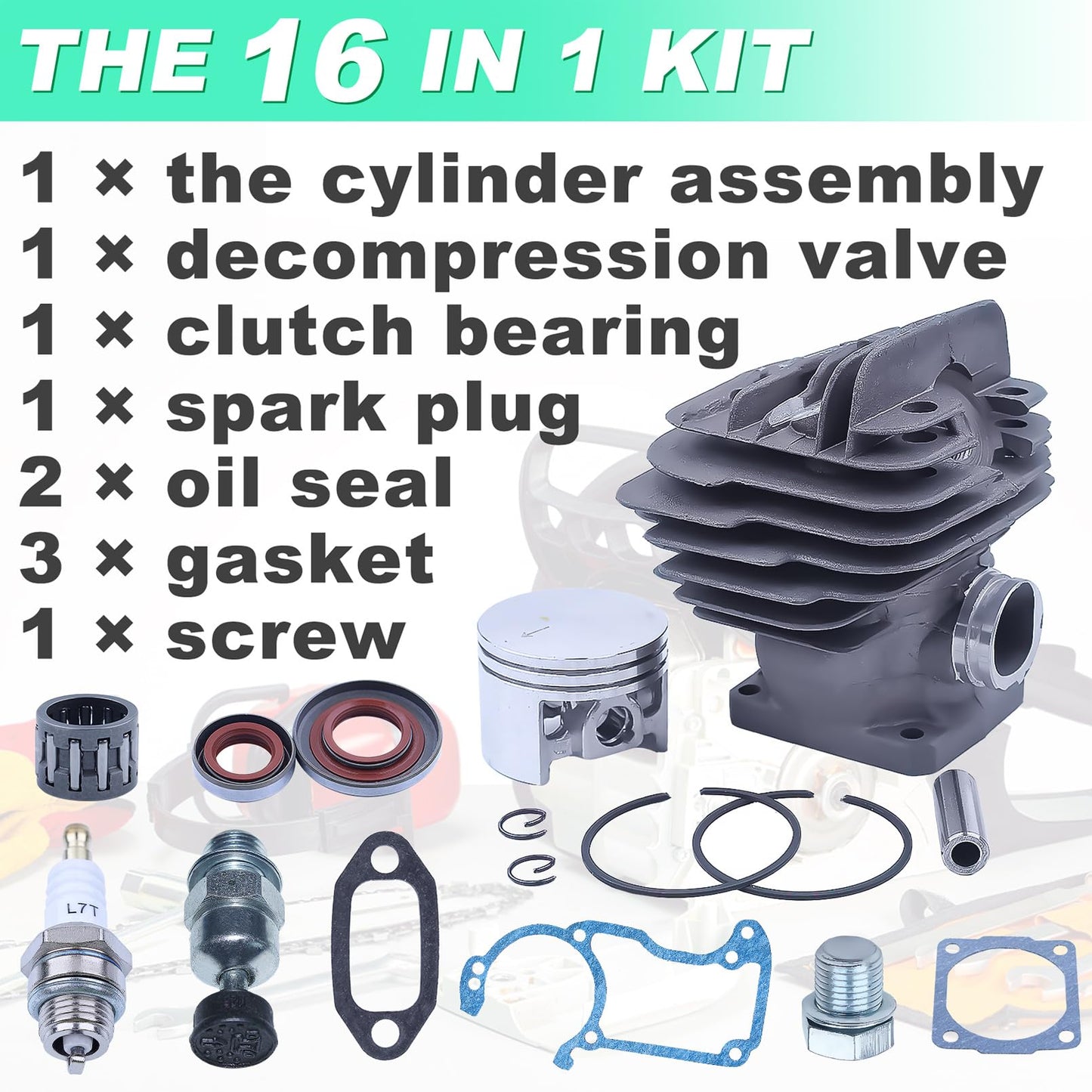 THE 16 IN 1 KIT

1 × the cylinder assembly
1 × decompression valve
1 × clutch bearing
1 × spark plug
2 × oil seal
3 × gasket
1 × screw

L7T