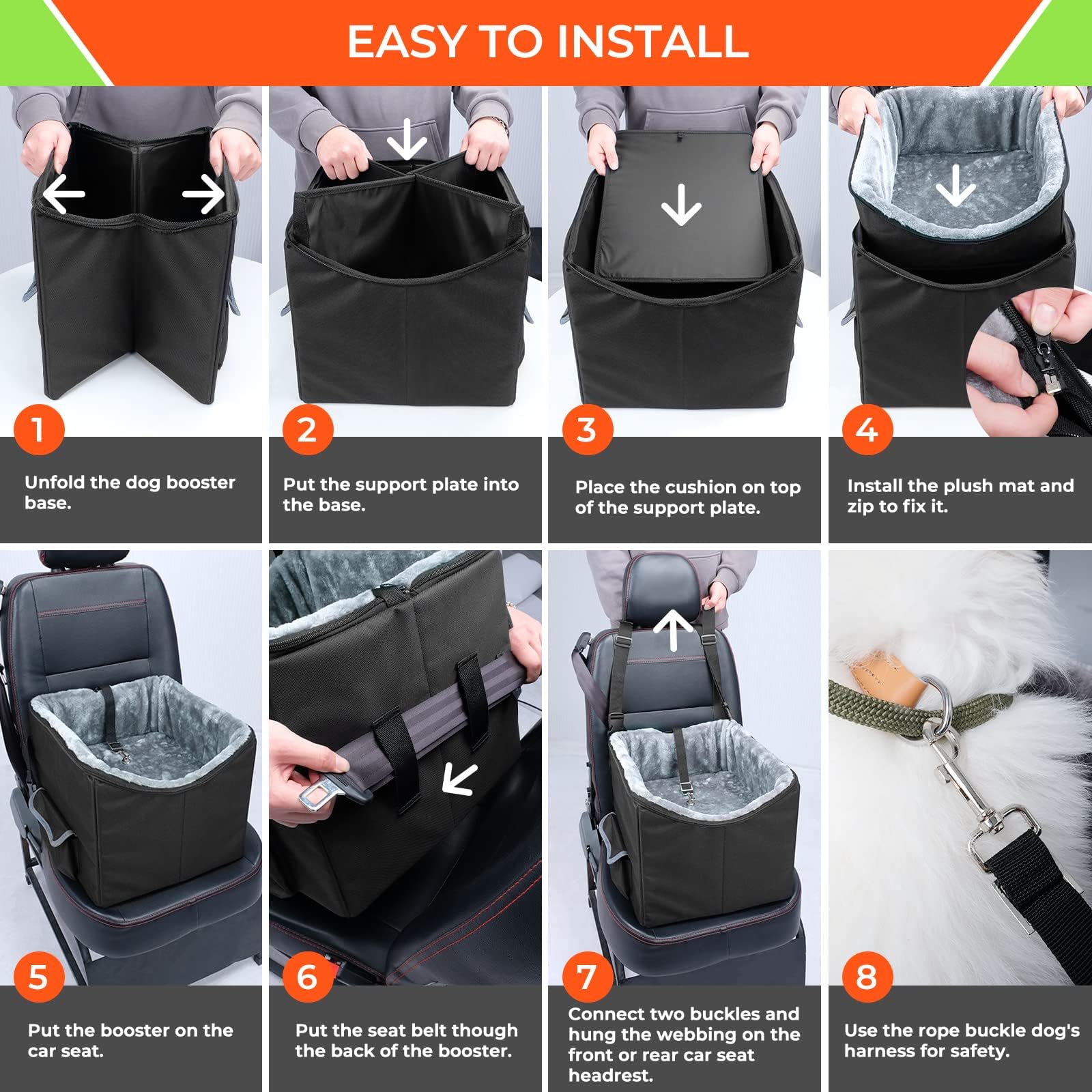 EASY TO INSTALL

1

Unfold the dog booster base.

2

Put the support plate into the base.

3

Place the cushion on top of the support plate.

4

Install the plush mat and zip to fix it.

5

Put the booster on the car seat.

6

Put the seat belt though the back of the booster.

7

Connect two buckles and hung the webbing on the front or rear car seat headrest.

8

Use the rope buckle dog's harness for safety.